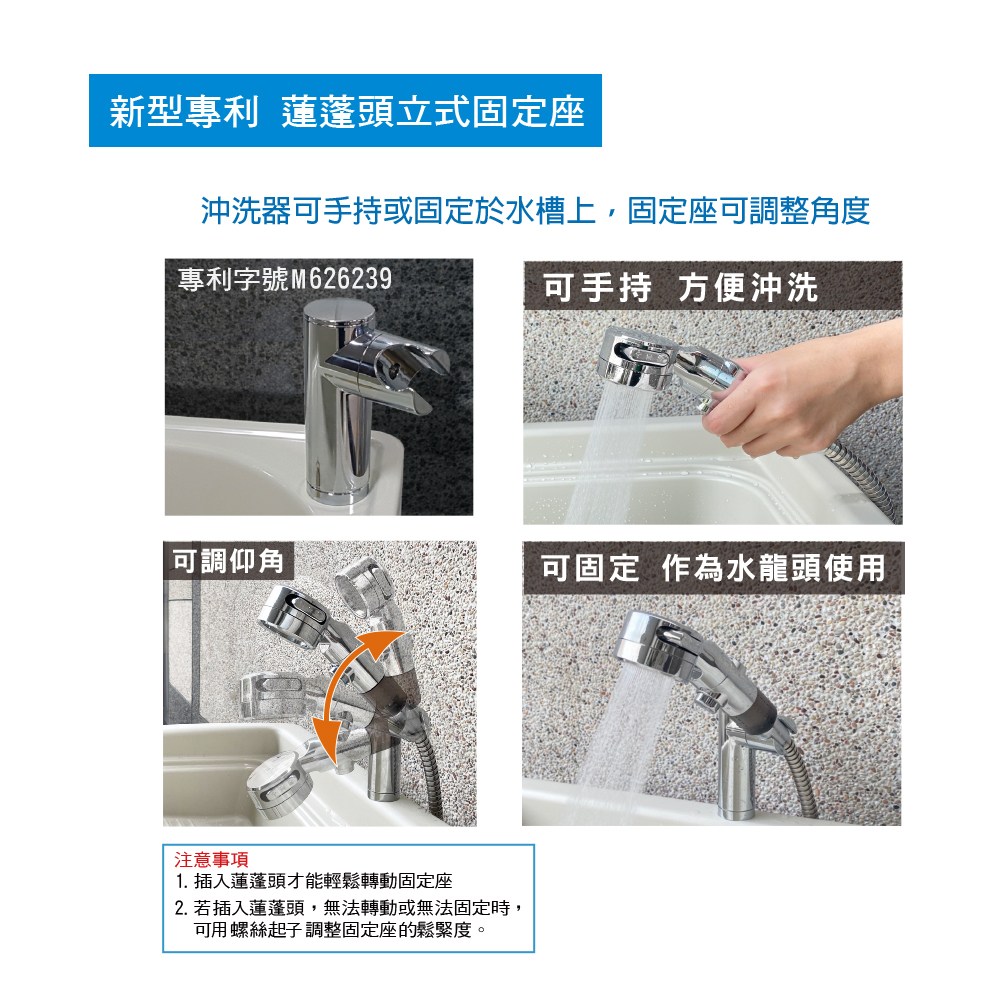 新型專利 蓮蓬頭立式固定座

沖洗器可手持或固定於水槽上，固定座可調整角度

專利字號M626239

可手持 方便沖洗

可調仰角

可固定 作為水龍頭使用

注意事項
1. 插入蓮蓬頭才能輕鬆轉動固定座
2. 若插入蓮蓬頭，無法轉動或無法固定時，可用螺絲起子 調整固定座的鬆緊度。