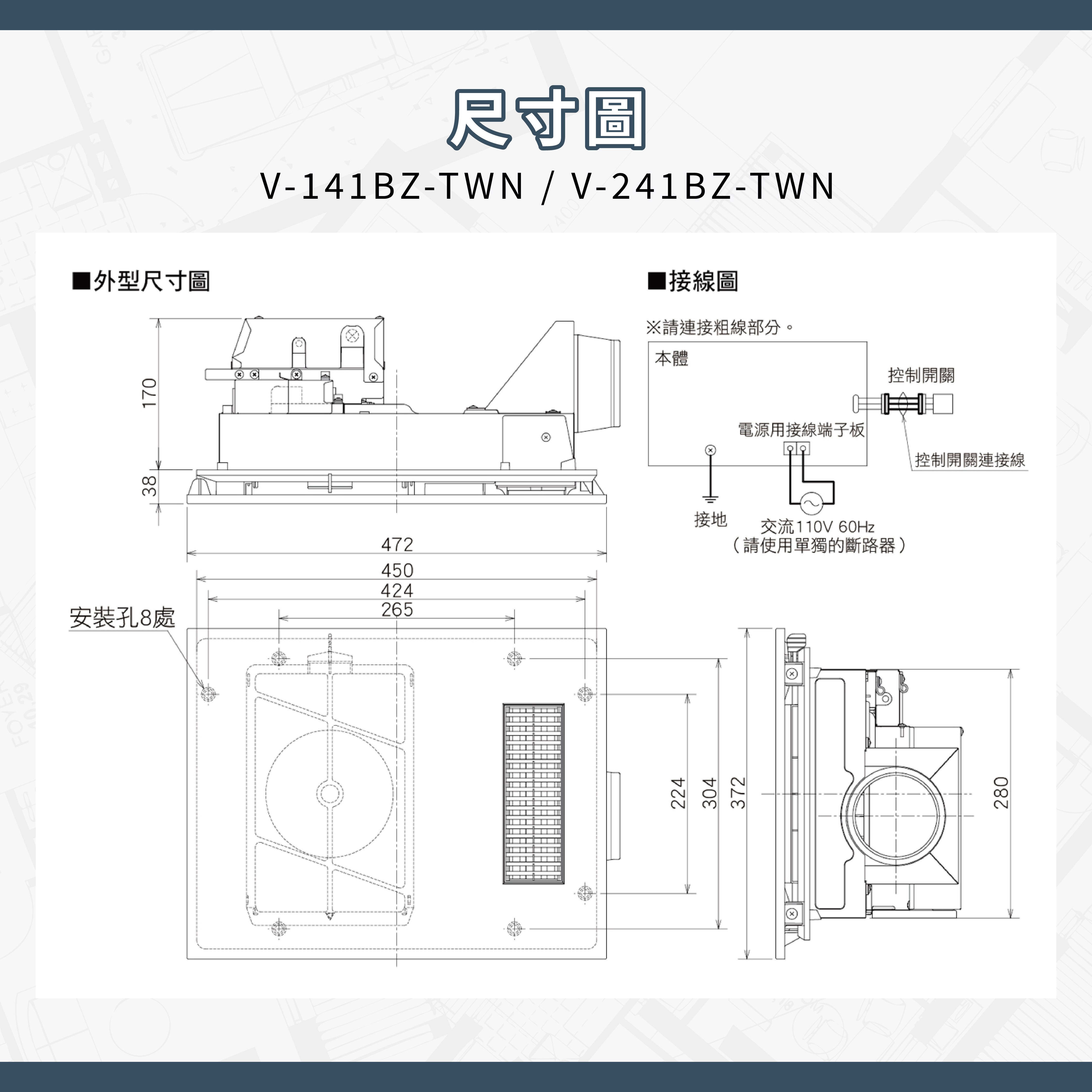 尺寸圖

V-141BZ-TWN / V-241BZ-TWN

■外型尺寸圖

170

38

472

450

424

265

安裝孔8處

224

304

372

280

■接線圖

※請連接粗線部分。

本體

控制開關

電源用接線端子板

控制開關連接線

接地

交流110V 60Hz
（請使用單獨的斷路器）