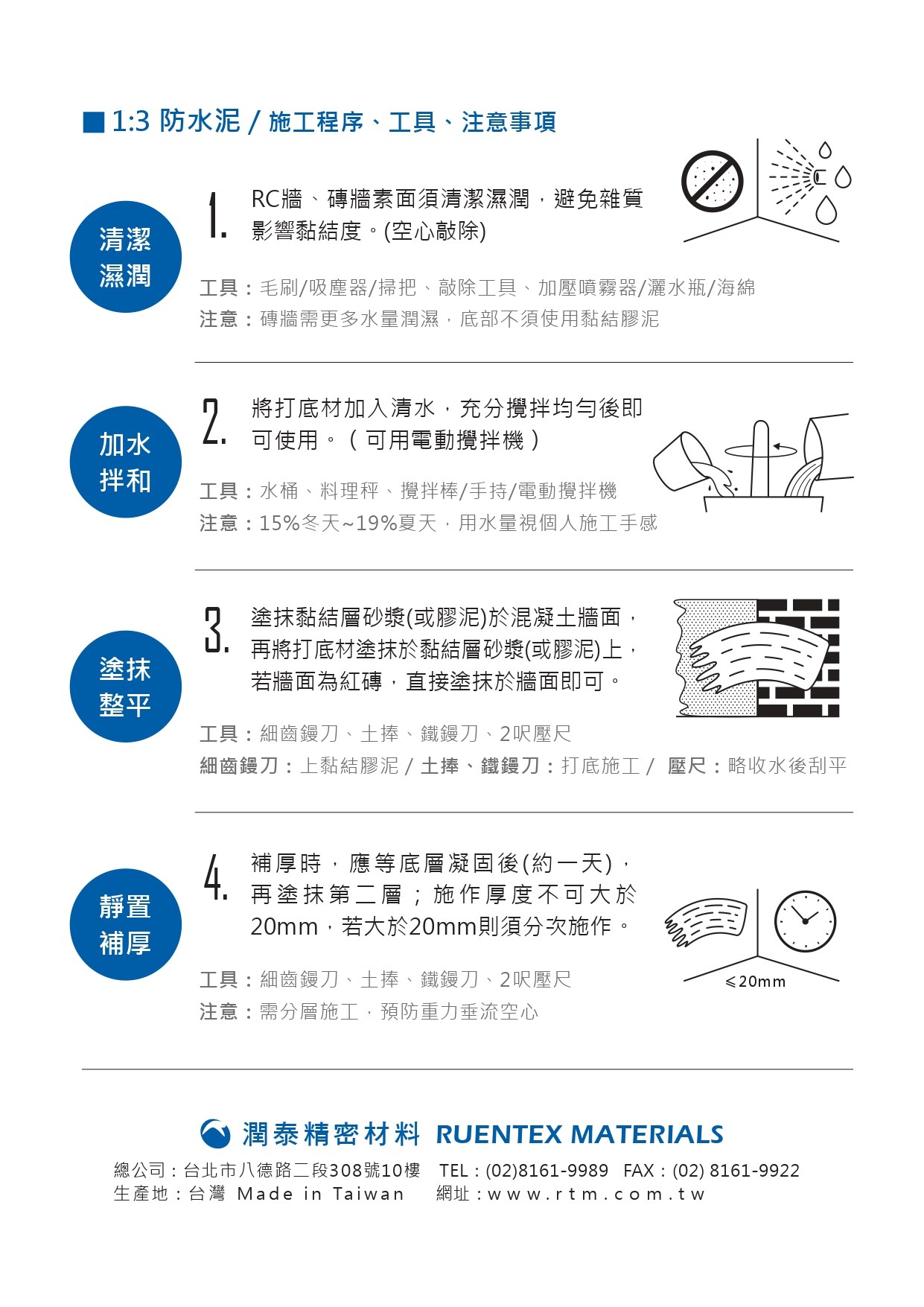 ■ 1:3 防水泥 / 施工程序、工具、注意事項

清潔
濕潤

1. RC牆、磚牆素面須清潔濕潤，避免雜質影響黏結度。(空心敲除)

工具：毛刷/吸塵器/掃把、敲除工具、加壓噴霧器/灑水瓶/海綿
注意：磚牆需更多水量潤濕，底部不須使用黏結膠泥

加水
拌和

2. 將打底材加入清水，充分攪拌均勻後即可使用。（可用電動攪拌機）

工具：水桶、料理秤、攪拌棒/手持/電動攪拌機
注意：15%冬天~19%夏天，用水量視個人施工手感

塗抹
整平

3. 塗抹黏結層砂漿(或膠泥)於混凝土牆面，再將打底材塗抹於黏結層砂漿(或膠泥)上，若牆面為紅磚，直接塗抹於牆面即可。

工具：細齒鏝刀、土捧、鐵鏝刀、2呎壓尺
細齒鏝刀：上黏結膠泥 / 土捧、鐵鏝刀：打底施工 / 壓尺：略收水後刮平

靜置
補厚

4. 補厚時，應等底層凝固後(約一天)，再塗抹第二層；施作厚度不可大於20mm，若大於20mm則須分次施作。

≤20mm

工具：細齒鏝刀、土捧、鐵鏝刀、2呎壓尺
注意：需分層施工，預防重力垂流空心

潤泰精密材料 RUENTEX MATERIALS
總公司：台北市八德路二段308號10樓 TEL：(02)8161-9989 FAX：(02) 8161-9922
生產地：台灣 Made in Taiwan 網址：www.rtm.com.tw