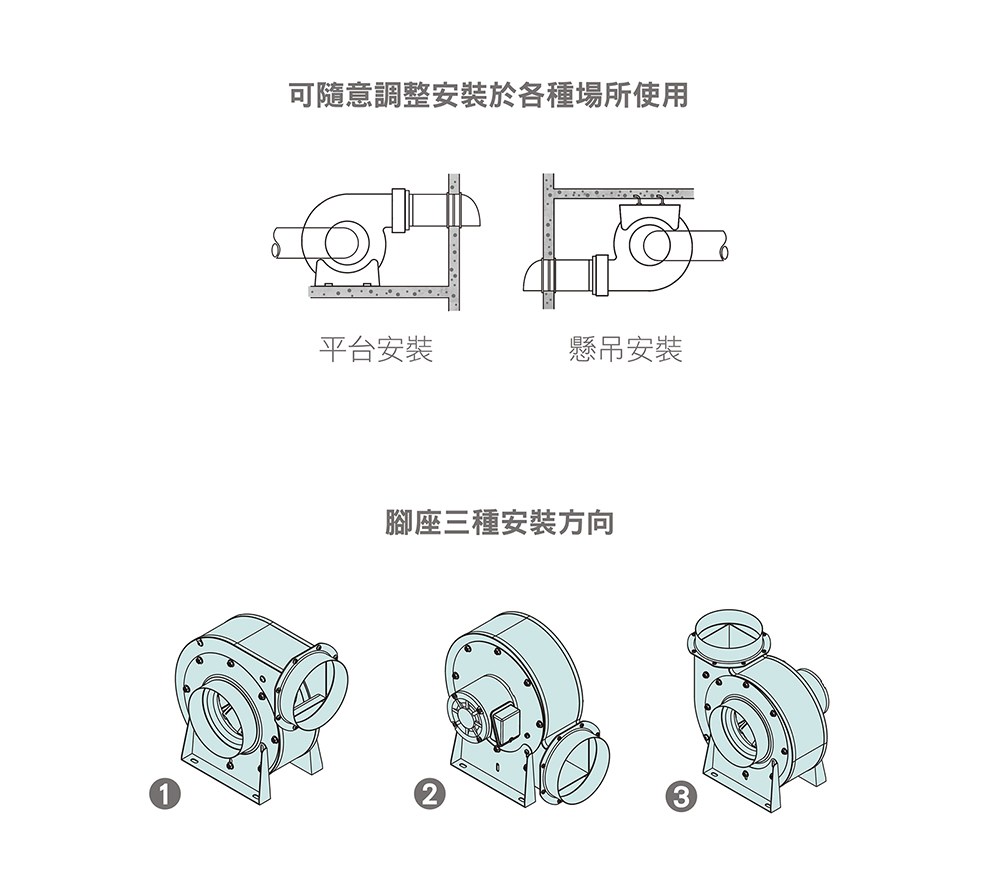 可隨意調整安裝於各種場所使用

平台安裝

懸吊安裝

腳座三種安裝方向

1

2

3