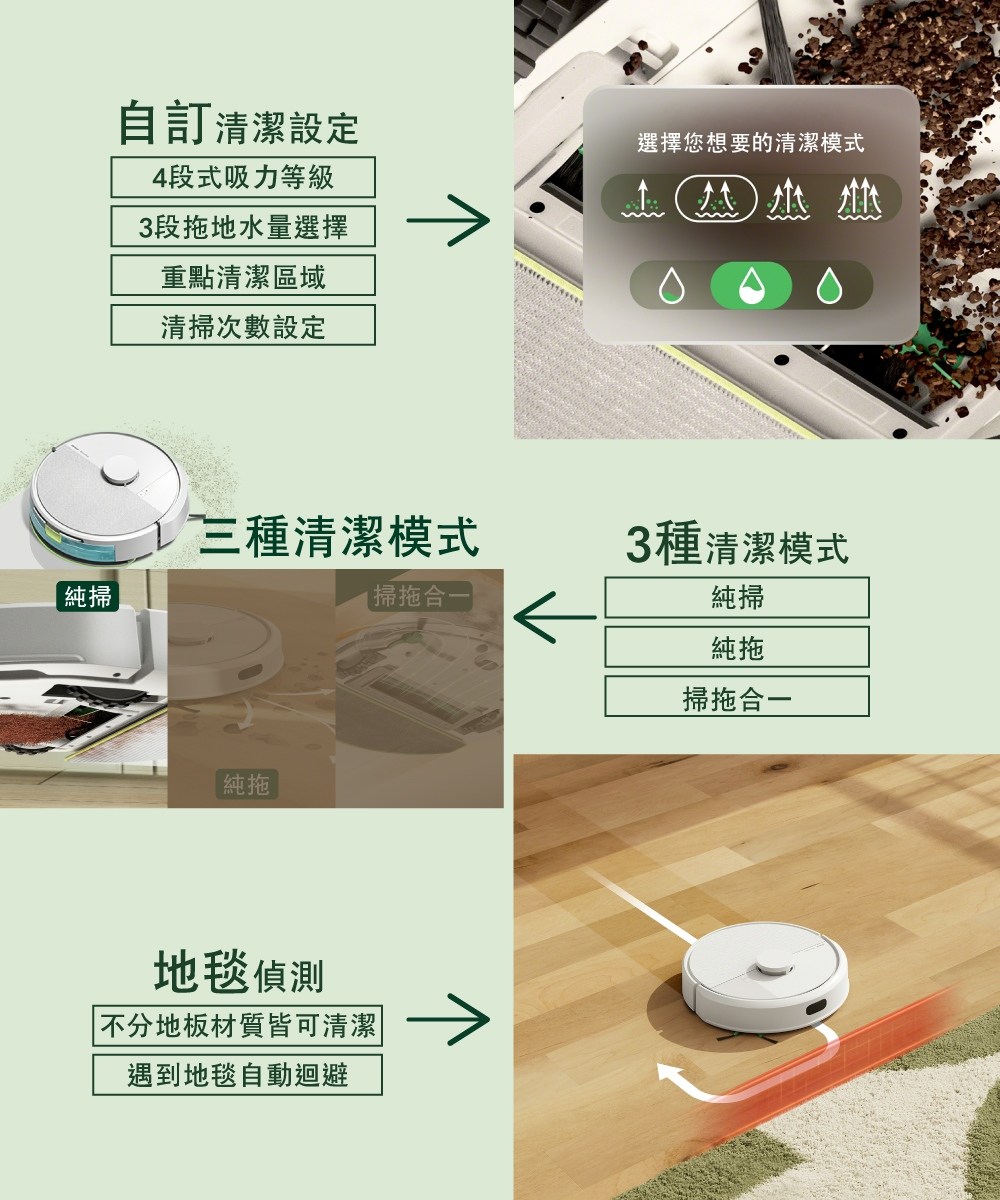 自訂清潔設定

4段式吸力等級

3段拖地水量選擇

重點清潔區域

清掃次數設定

選擇您想要的清潔模式

三種清潔模式

純掃

掃拖合一

純拖

3種清潔模式

純掃

純拖

掃拖合一

地毯偵測

不分地板材質皆可清潔

遇到地毯自動迴避