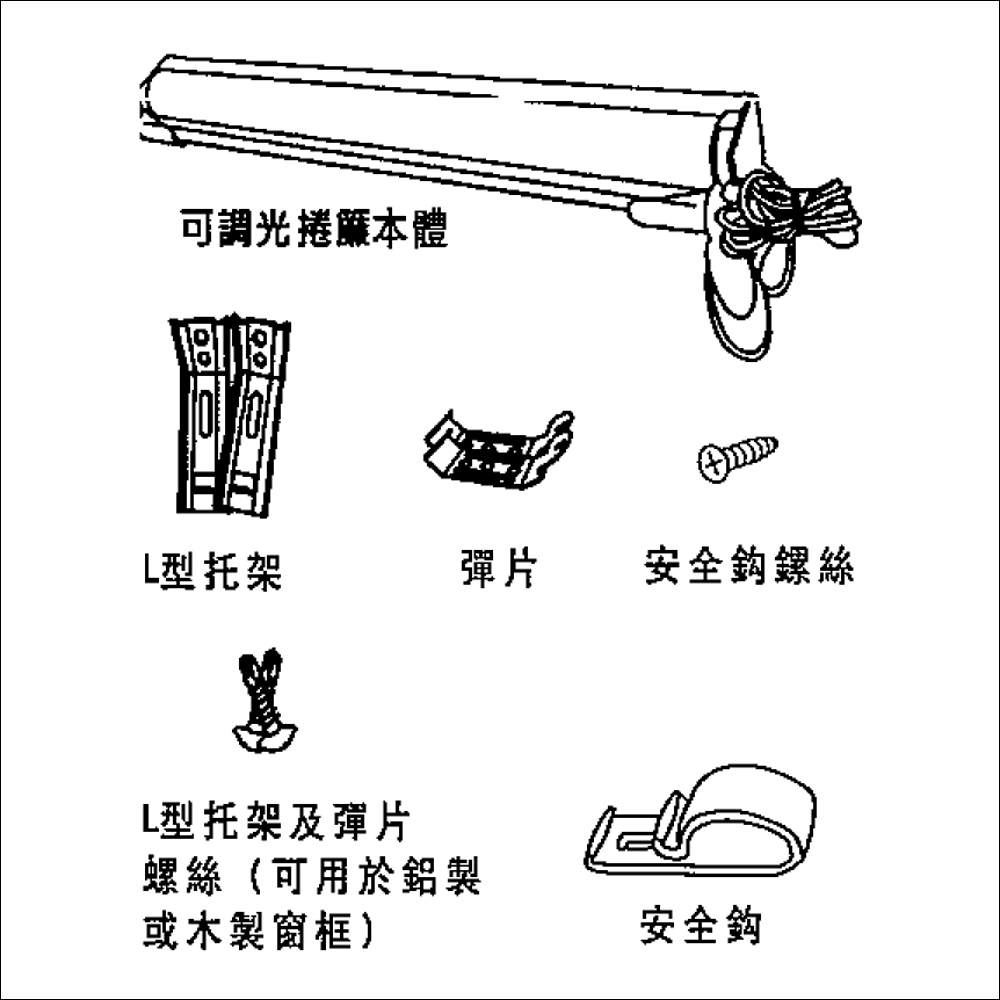 可調光捲簾本體

L型托架

彈片

安全鉤螺絲

L型托架及彈片螺絲（可用於鋁製或木製窗框）

安全鉤