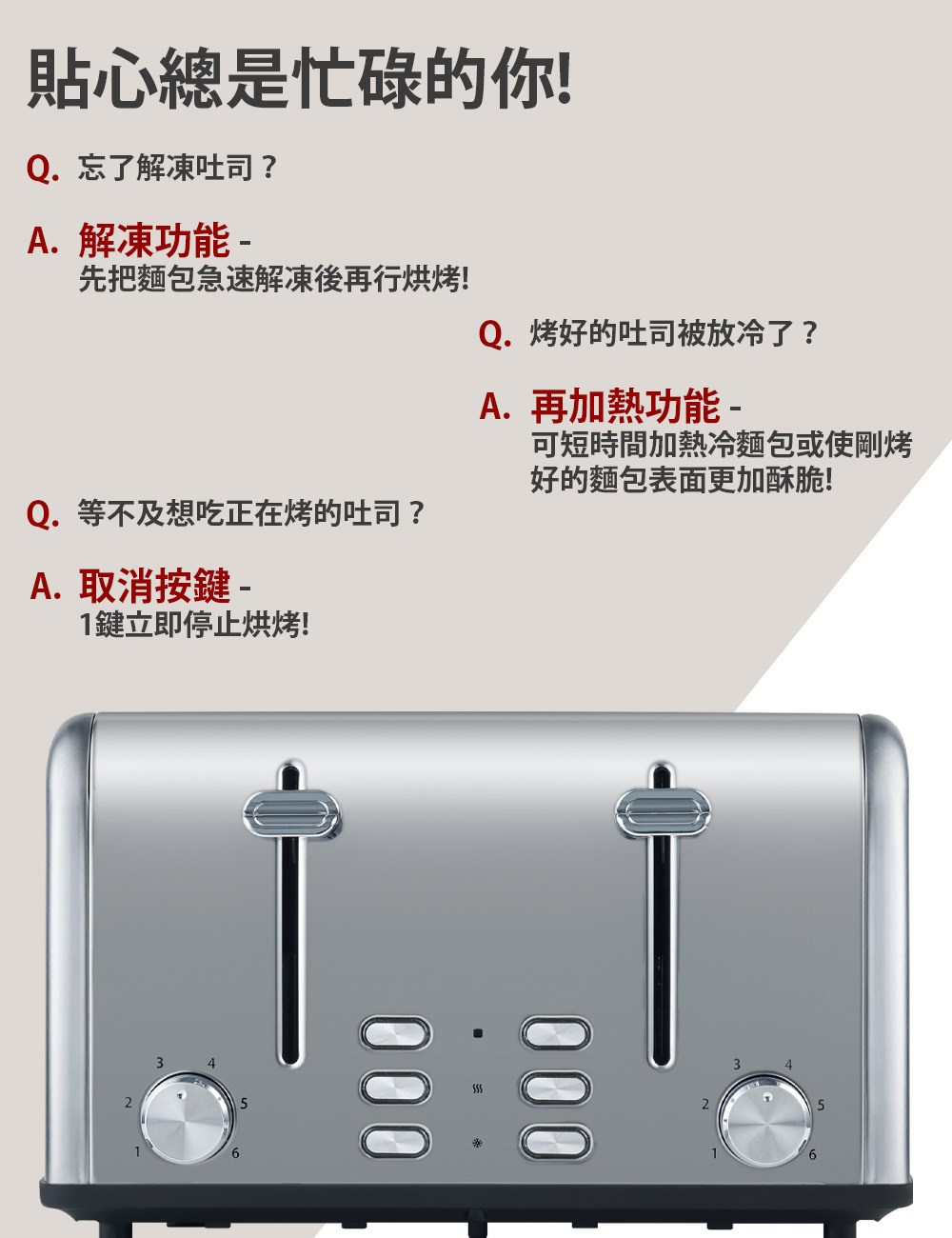 貼心總是忙碌的你!

Q. 忘了解凍吐司？

A. 解凍功能 -
先把麵包急速解凍後再行烘烤!

Q. 烤好的吐司被放冷了？

A. 再加熱功能 -
可短時間加熱冷麵包或使剛烤好的麵包表面更加酥脆!

Q. 等不及想吃正在烤的吐司？

A. 取消按鍵 -
1鍵立即停止烘烤!

3 4
2 5
1 6

3 4
2 5
1 6