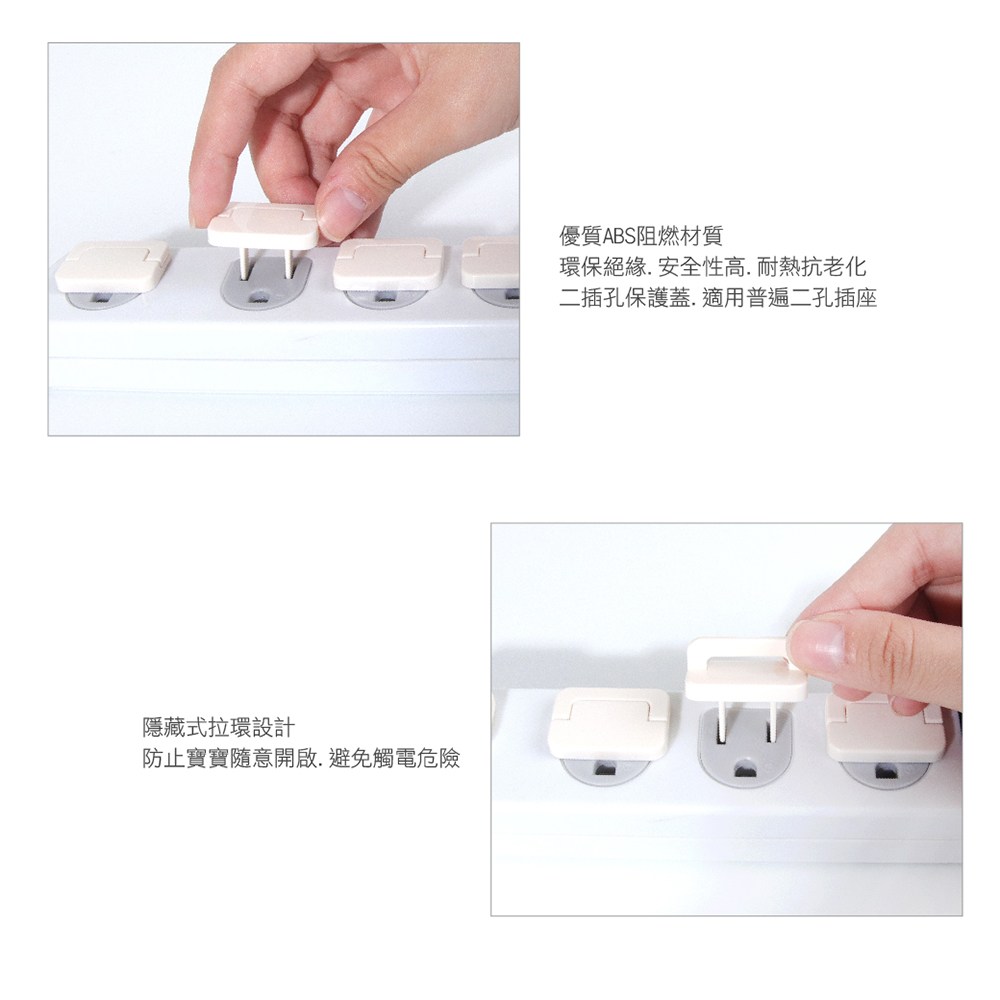 優質ABS阻燃材質
環保絕緣.安全性高.耐熱抗老化
二插孔保護蓋.適用普遍二孔插座

隱藏式拉環設計
防止寶寶隨意開啟.避免觸電危險