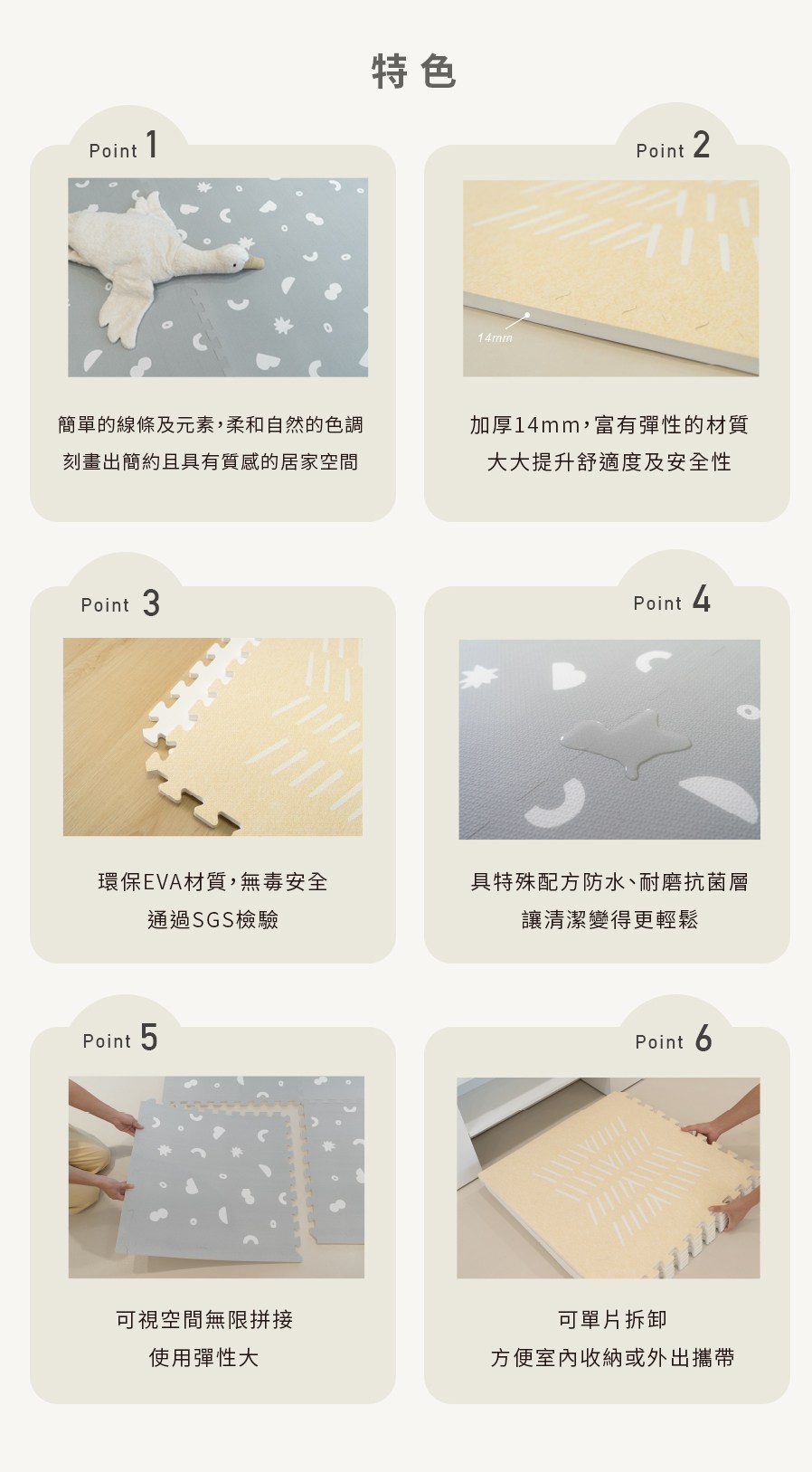 特色

Point 1

簡單的線條及元素，柔和自然的色調
刻畫出簡約且具有質感的居家空間

Point 2

14mm

加厚14mm，富有彈性的材質
大大提升舒適度及安全性

Point 3

環保EVA材質，無毒安全
通過SGS檢驗

Point 4

具特殊配方防水、耐磨抗菌層
讓清潔變得更輕鬆

Point 5

可視空間無限拼接
使用彈性大

Point 6

可單片拆卸
方便室內收納或外出攜帶