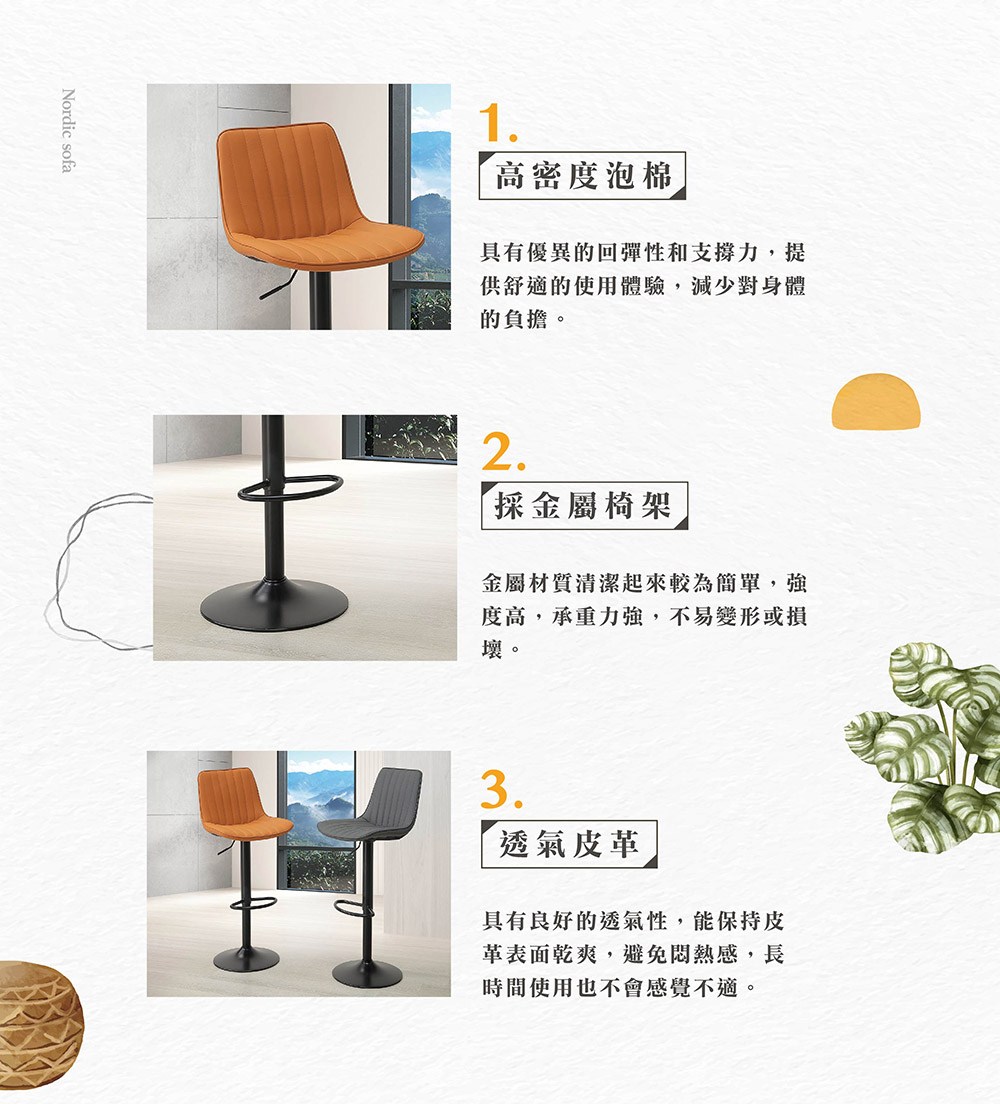 Nordic sofa

1.

高密度泡棉

具有優異的回彈性和支撐力，提供舒適的使用體驗，減少對身體的負擔。

2.

採金屬椅架

金屬材質清潔起來較為簡單，強度高，承重力強，不易變形或損壞。

3.

透氣皮革

具有良好的透氣性，能保持皮革表面乾爽，避免悶熱感，長時間使用也不會感覺不適。