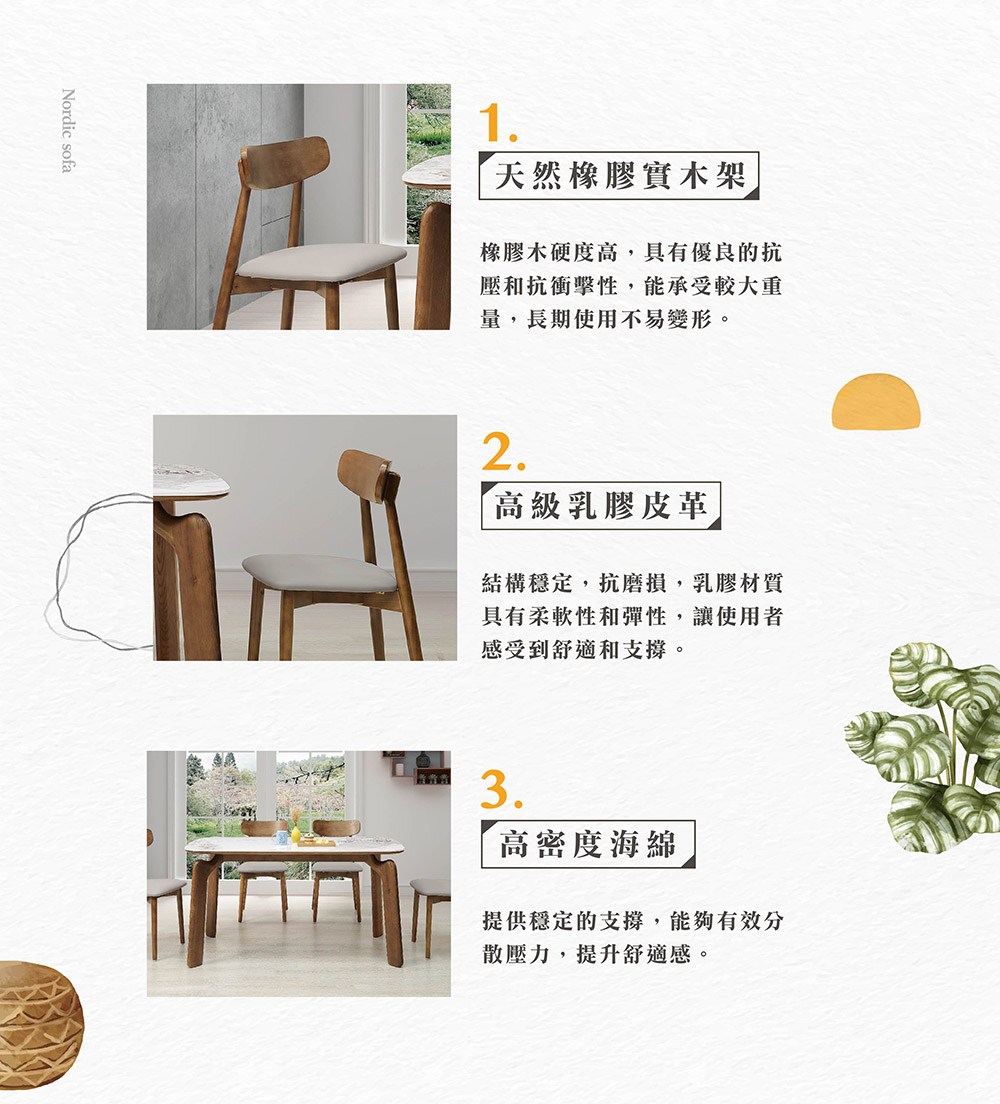 Nordic sofa

1.

天然橡膠實木架

橡膠木硬度高，具有優良的抗壓和抗衝擊性，能承受較大重量，長期使用不易變形。

2.

高級乳膠皮革

結構穩定，抗磨損，乳膠材質具有柔軟性和彈性，讓使用者感受到舒適和支撐。

3.

高密度海綿

提供穩定的支撐，能夠有效分散壓力，提升舒適感。