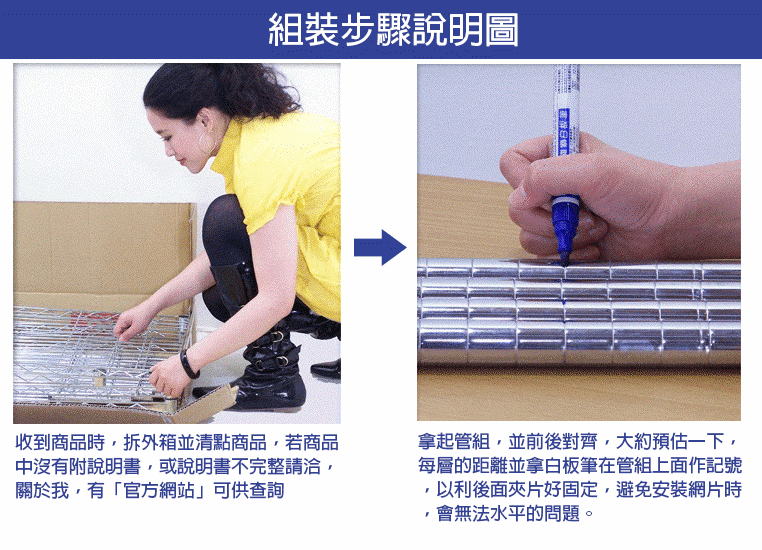 組裝步驟說明圖

收到商品時，拆外箱並清點商品，若商品中沒有附說明書，或說明書不完整請洽，關於我，有「官方網站」可供查詢

拿起管組，並前後對齊，大約預估一下，每層的距離並拿白板筆在管組上面作記號，以利後面夾片好固定，避免安裝網片時，會無法水平的問題。