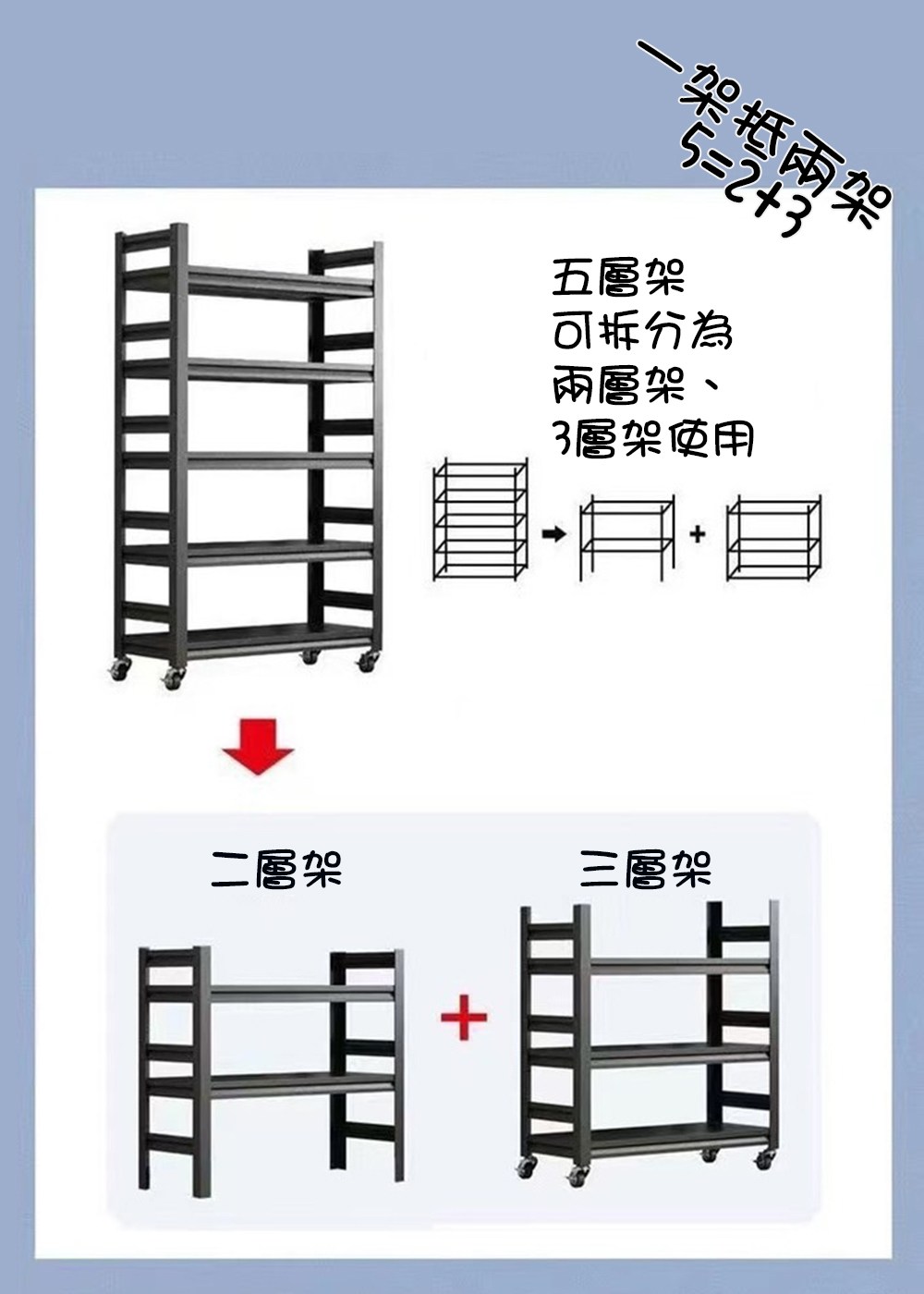 一架抵兩架
5=2+3

五層架
可拆分為
兩層架、
3層架使用

二層架

三層架