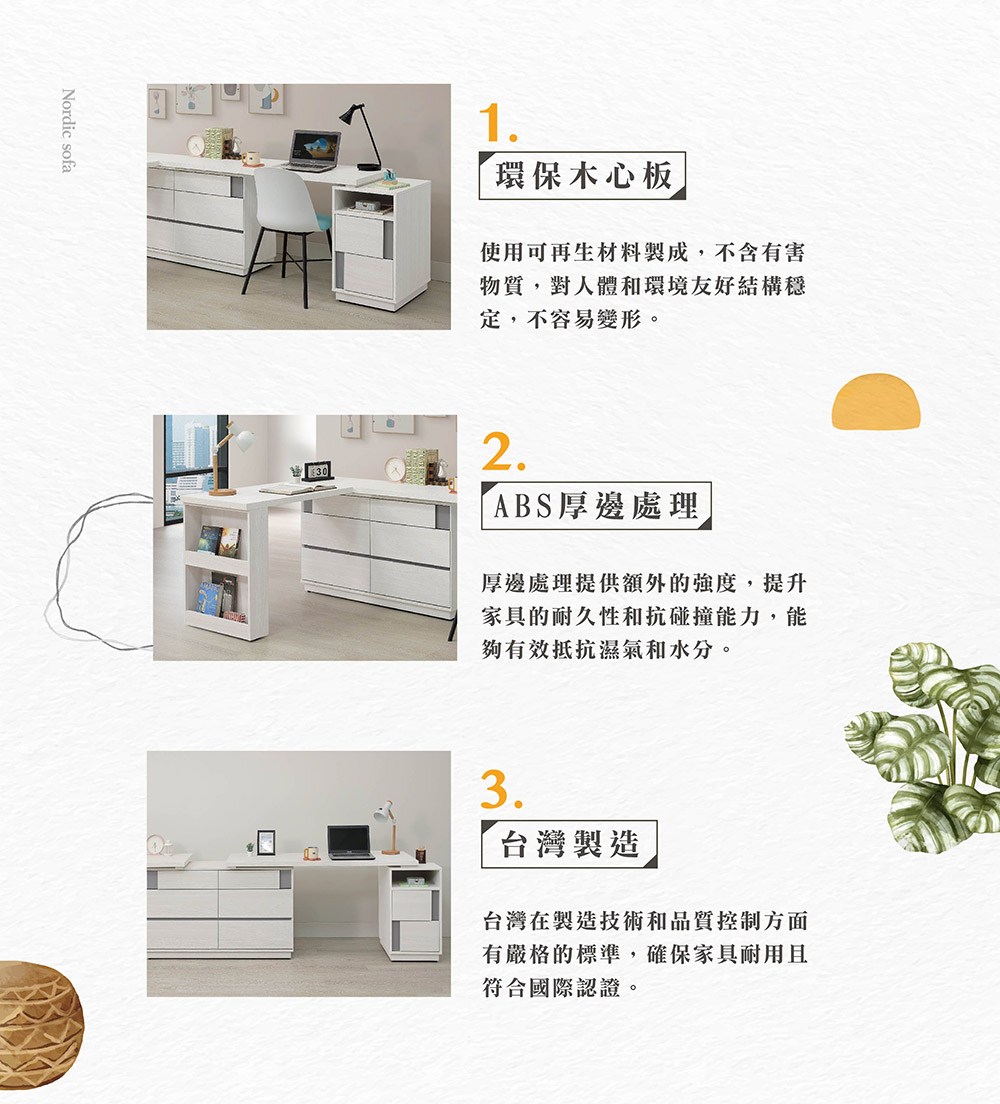 Nordic sofa

1.

環保木心板

使用可再生材料製成，不含有害物質，對人體和環境友好結構穩定，不容易變形。

2.

ABS厚邊處理

厚邊處理提供額外的強度，提升家具的耐久性和抗碰撞能力，能夠有效抵抗濕氣和水分。

3.

台灣製造

台灣在製造技術和品質控制方面有嚴格的標準，確保家具耐用且符合國際認證。