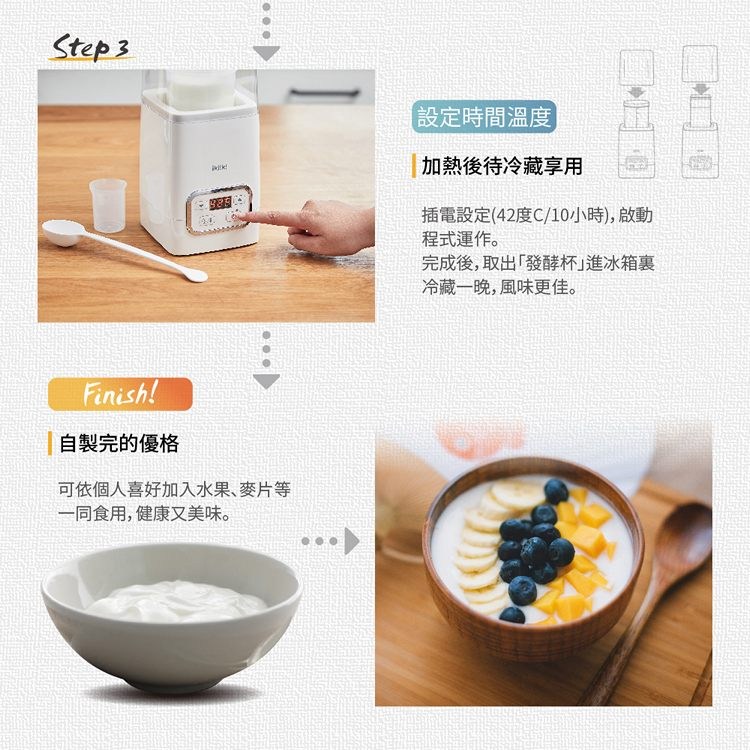 Step 3

設定時間溫度

加熱後待冷藏享用

插電設定(42度C/10小時),啟動程式運作。
完成後,取出「發酵杯」進冰箱裏冷藏一晚,風味更佳。

Finish!

自製完的優格

可依個人喜好加入水果、麥片等一同食用,健康又美味。