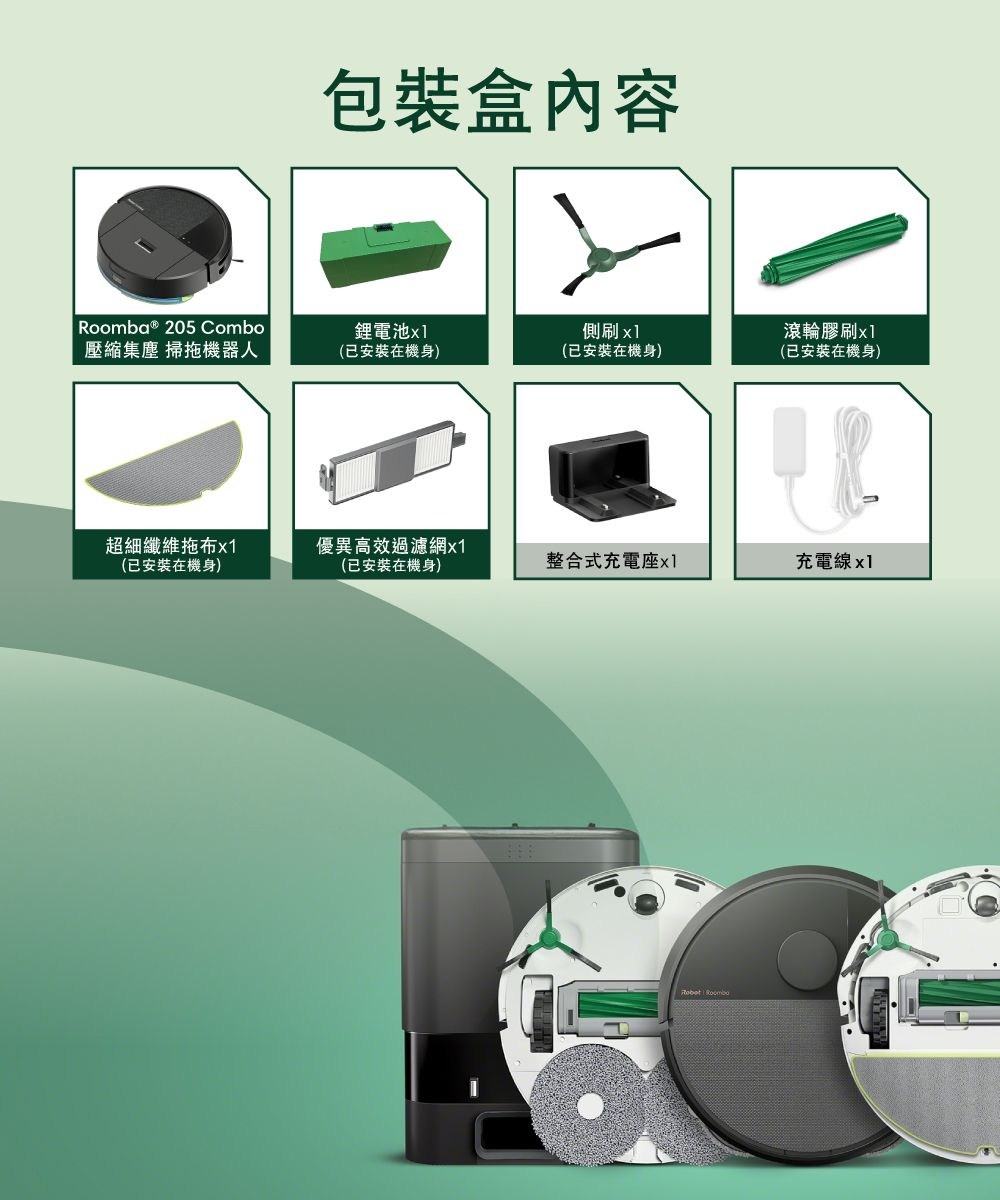 包裝盒內容

Roomba® 205 Combo
壓縮集塵 掃拖機器人

鋰電池x1
(已安裝在機身)

側刷 x1
(已安裝在機身)

滾輪膠刷x1
(已安裝在機身)

超細纖維拖布x1
(已安裝在機身)

優異高效過濾網x1
(已安裝在機身)

整合式充電座x1

充電線 x1

iRobot | Roomba