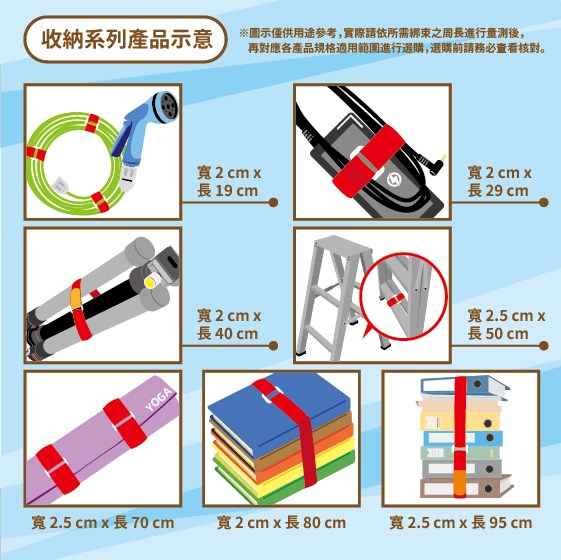 收納系列產品示意

※圖示僅供用途參考，實際請依所需綁束之周長進行量測後，再對應各產品規格適用範圍進行選購，選購前請務必查看核對。

寬 2 cm x
長 19 cm

寬 2 cm x
長 29 cm

寬 2 cm x
長 40 cm

寬 2.5 cm x
長 50 cm

YOGA

寬 2.5 cm x 長 70 cm

寬 2 cm x 長 80 cm

寬 2.5 cm x 長 95 cm