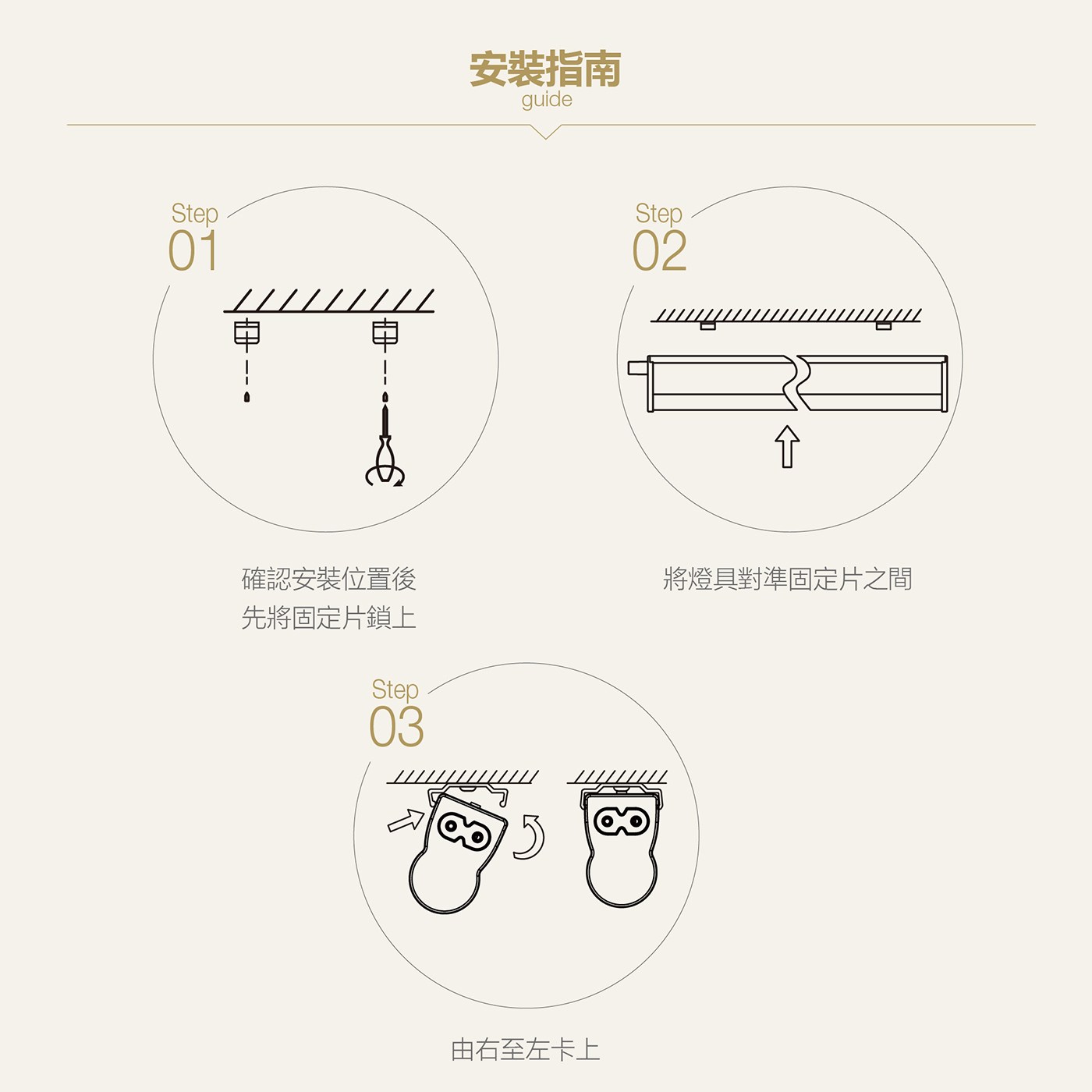 安裝指南
guide

Step
01

確認安裝位置後
先將固定片鎖上

Step
02

將燈具對準固定片之間

Step
03

由右至左卡上