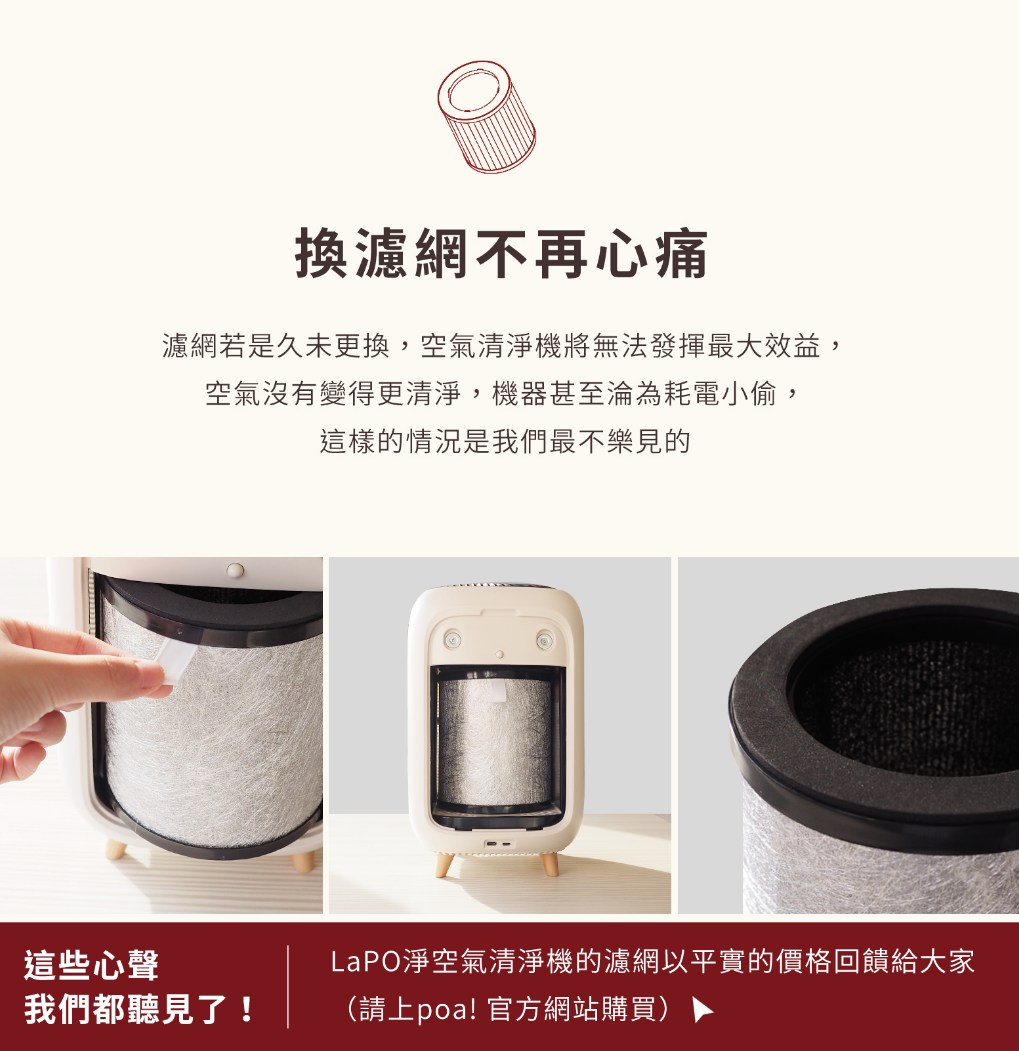 換濾網不再心痛

濾網若是久未更換，空氣清淨機將無法發揮最大效益，
空氣沒有變得更清淨，機器甚至淪為耗電小偷，
這樣的情況是我們最不樂見的

這些心聲
我們都聽見了！

LaPO淨空氣清淨機的濾網以平實的價格回饋給大家
（請上poa! 官方網站購買）