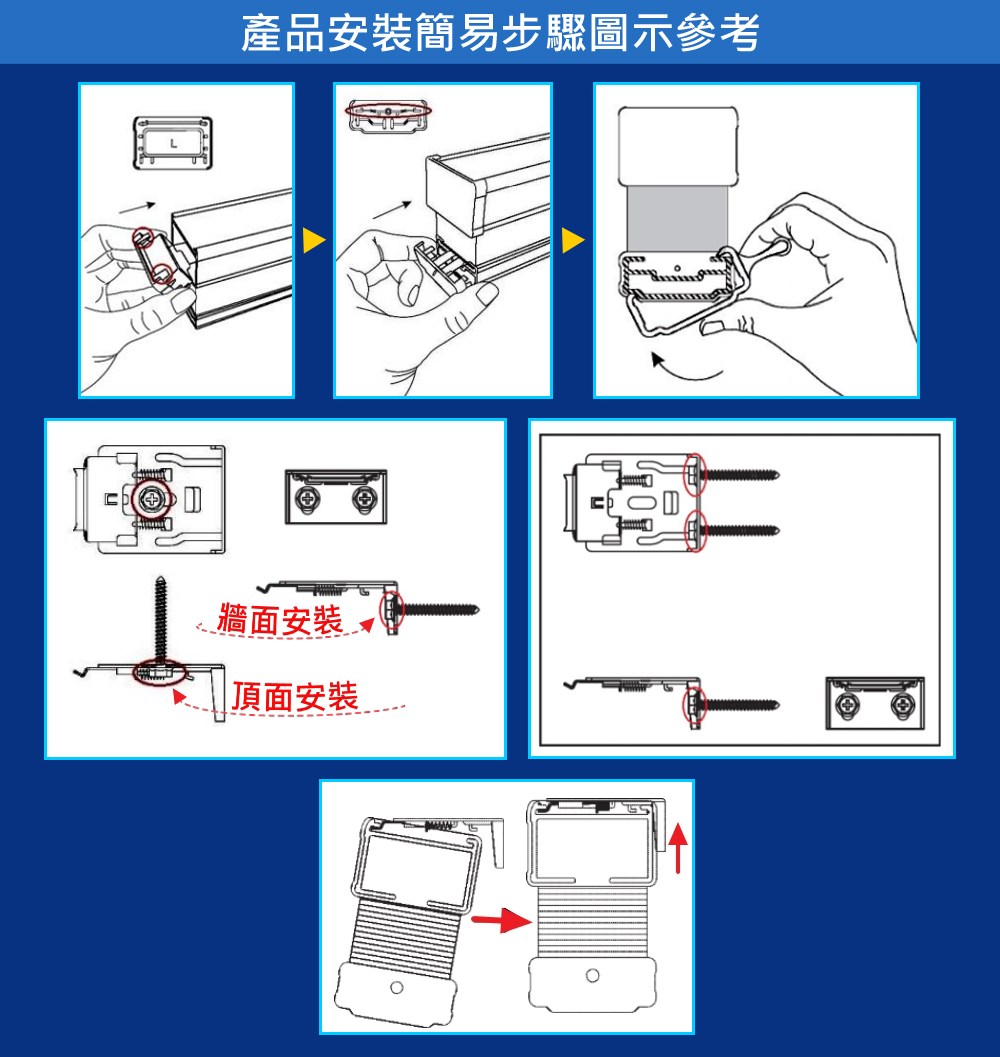 產品安裝簡易步驟圖示參考

L

牆面安裝

頂面安裝