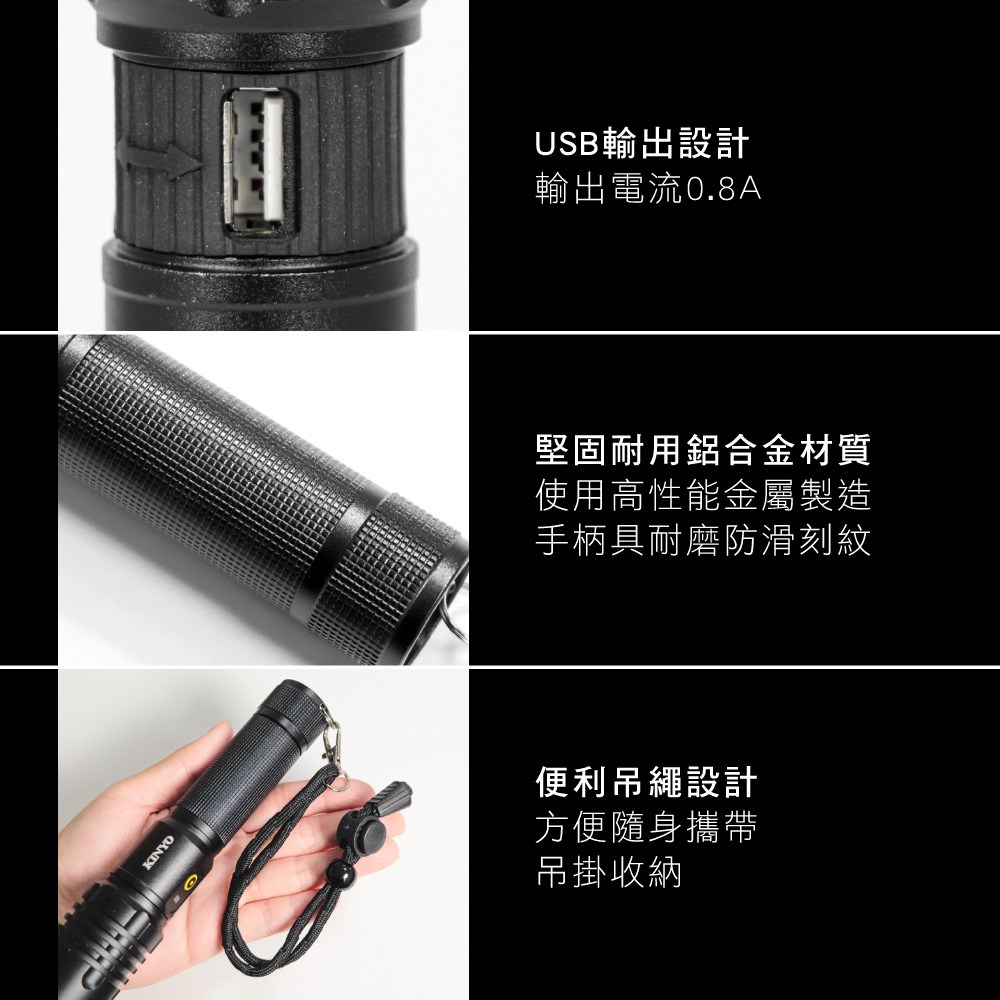 USB輸出設計
輸出電流0.8A

堅固耐用鋁合金材質
使用高性能金屬製造
手柄具耐磨防滑刻紋

KINYO

便利吊繩設計
方便隨身攜帶
吊掛收納