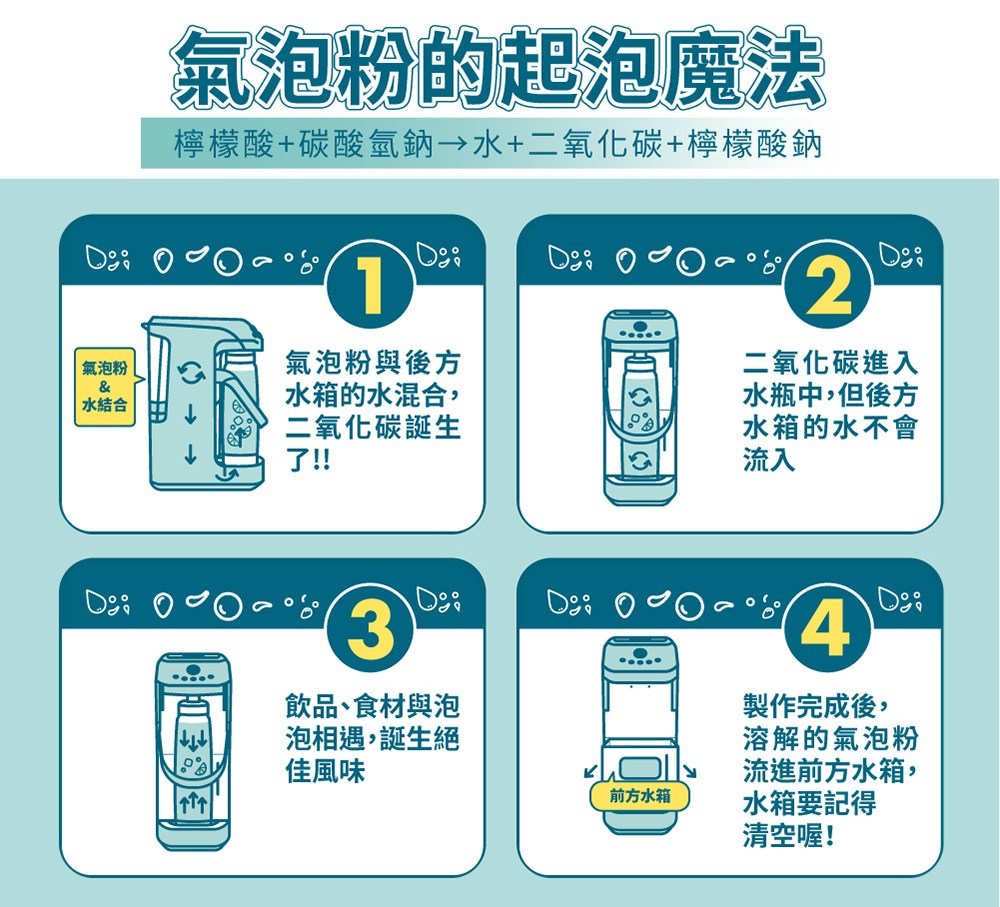 氣泡粉的起泡魔法

檸檬酸+碳酸氫鈉→水+二氧化碳+檸檬酸鈉

1

氣泡粉 & 水結合

氣泡粉與後方水箱的水混合，二氧化碳誕生了!!

2

二氧化碳進入水瓶中，但後方水箱的水不會流入

3

飲品、食材與泡泡相遇，誕生絕佳風味

4

前方水箱

製作完成後，溶解的氣泡粉流進前方水箱，水箱要記得清空喔!