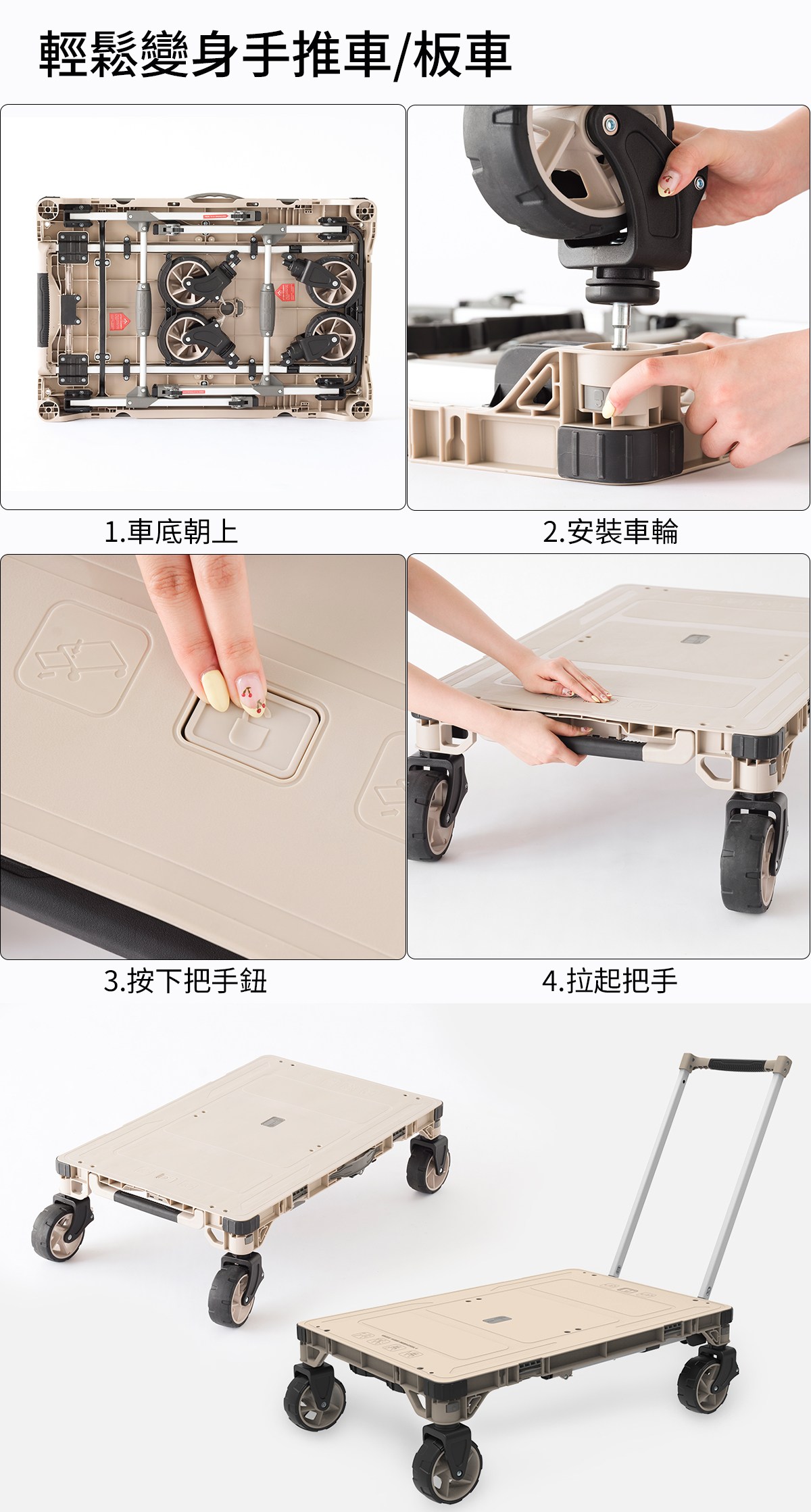 輕鬆變身手推車/板車

1.車底朝上

2.安裝車輪

3.按下把手鈕

4.拉起把手