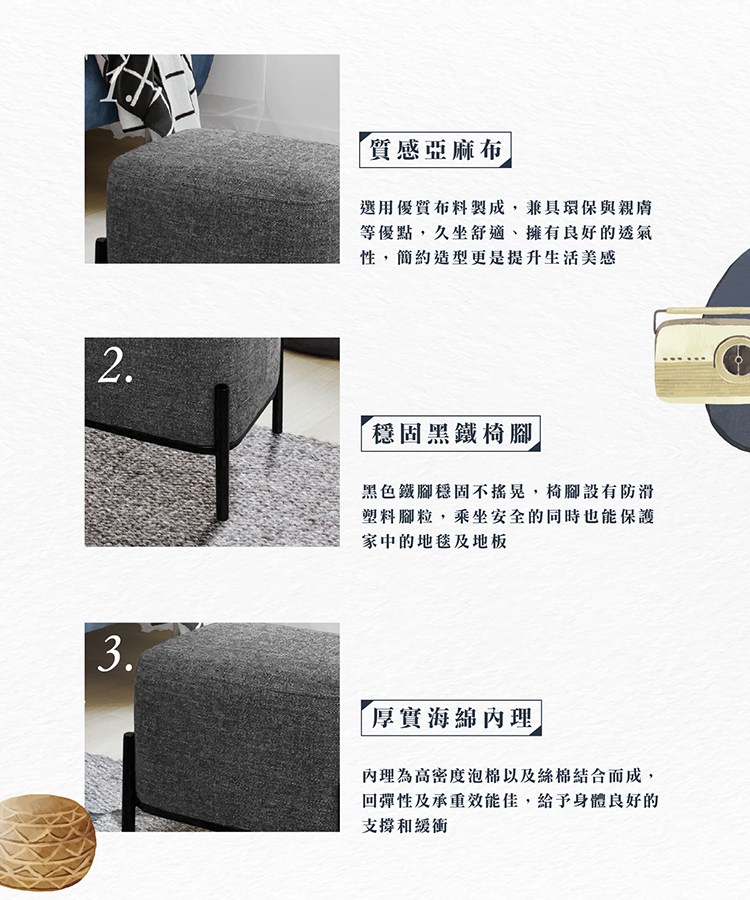 1.

質感亞麻布

選用優質布料製成，兼具環保與親膚等優點，久坐舒適、擁有良好的透氣性，簡約造型更是提升生活美感

2.

穩固黑鐵椅腳

黑色鐵腳穩固不搖晃，椅腳設有防滑塑料腳粒，乘坐安全的同時也能保護家中的地毯及地板

3.

厚實海綿內理

內理為高密度泡棉以及絲棉結合而成，回彈性及承重效能佳，給予身體良好的支撐和緩衝