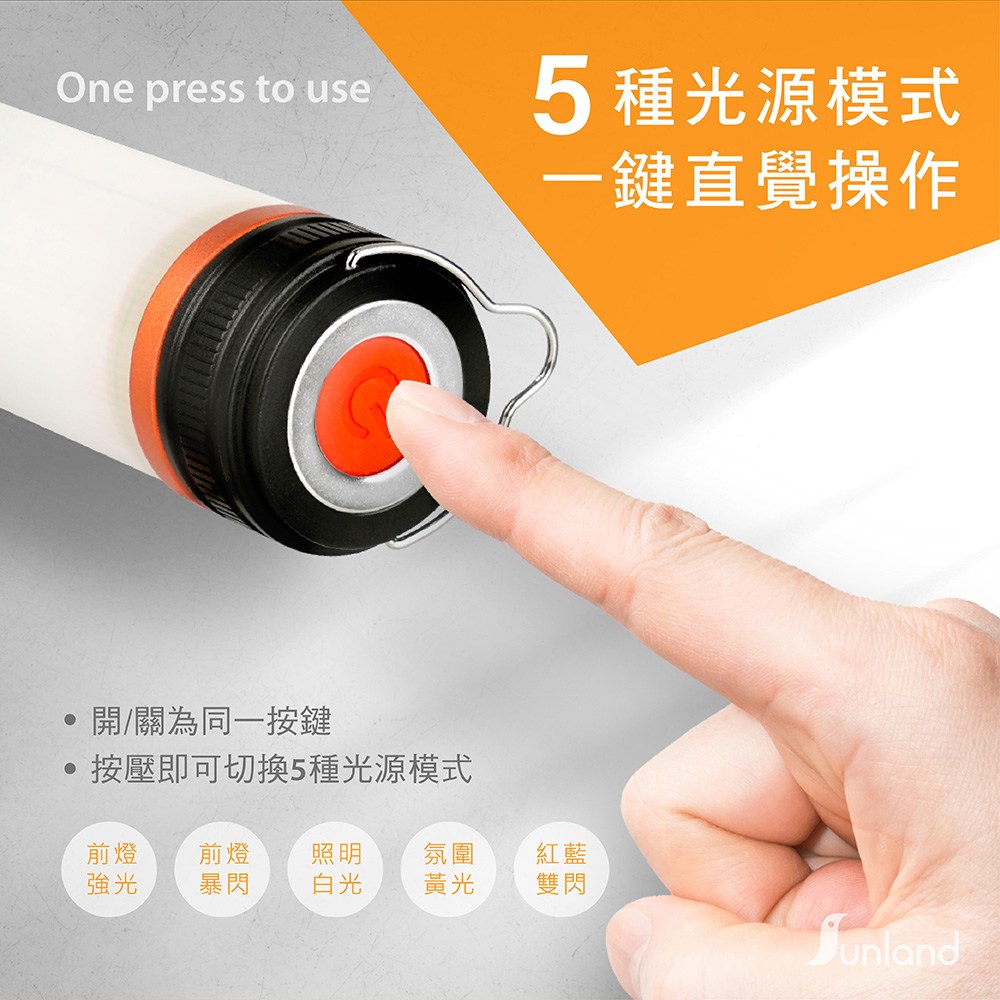 One press to use

5 種光源模式
一鍵直覺操作

• 開/關為同一按鍵
• 按壓即可切換5種光源模式

前燈
強光

前燈
暴閃

照明
白光

氛圍
黃光

紅藍
雙閃

Sunland