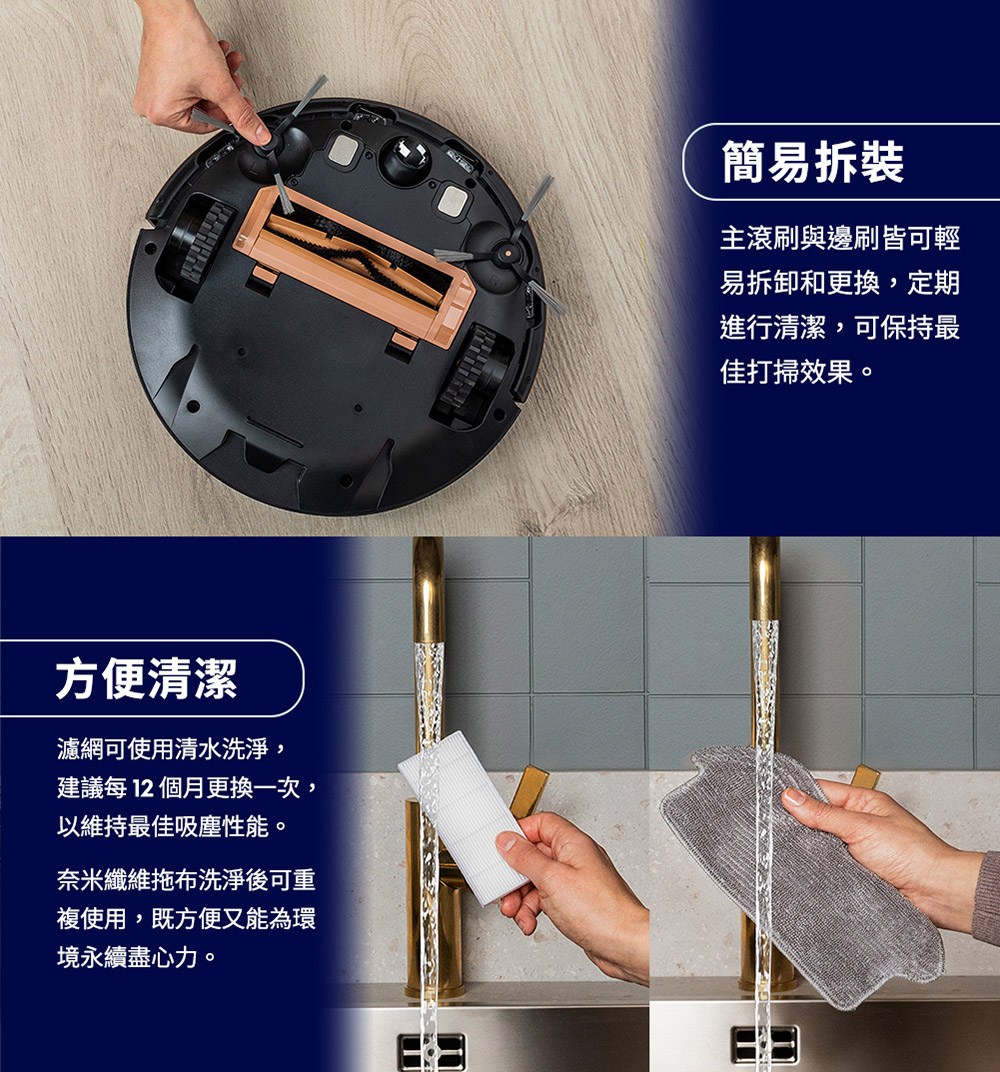 簡易拆裝

主滾刷與邊刷皆可輕易拆卸和更換，定期進行清潔，可保持最佳打掃效果。

方便清潔

濾網可使用清水洗淨，建議每 12 個月更換一次，以維持最佳吸塵性能。

奈米纖維拖布洗淨後可重複使用，既方便又能為環境永續盡心力。