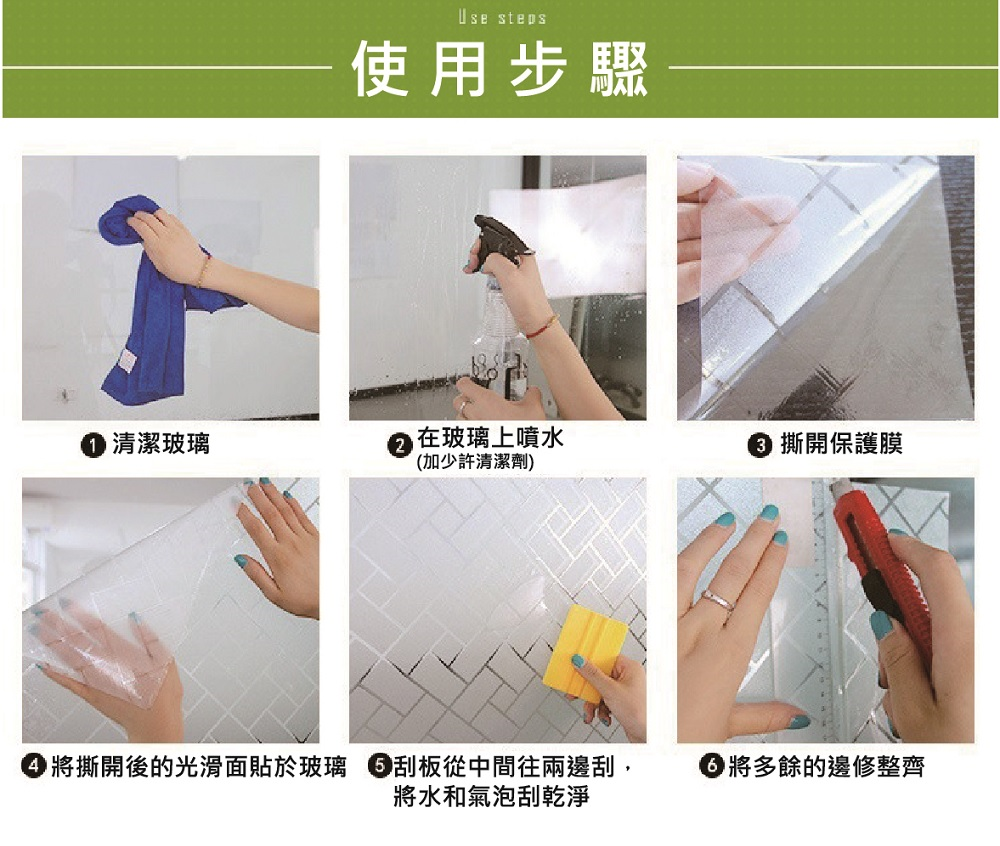 Use steps
使用步驟

❶ 清潔玻璃

❷ 在玻璃上噴水
(加少許清潔劑)

❸ 撕開保護膜

❹ 將撕開後的光滑面貼於玻璃

❺ 刮板從中間往兩邊刮，將水和氣泡刮乾淨

❻ 將多餘的邊修整齊