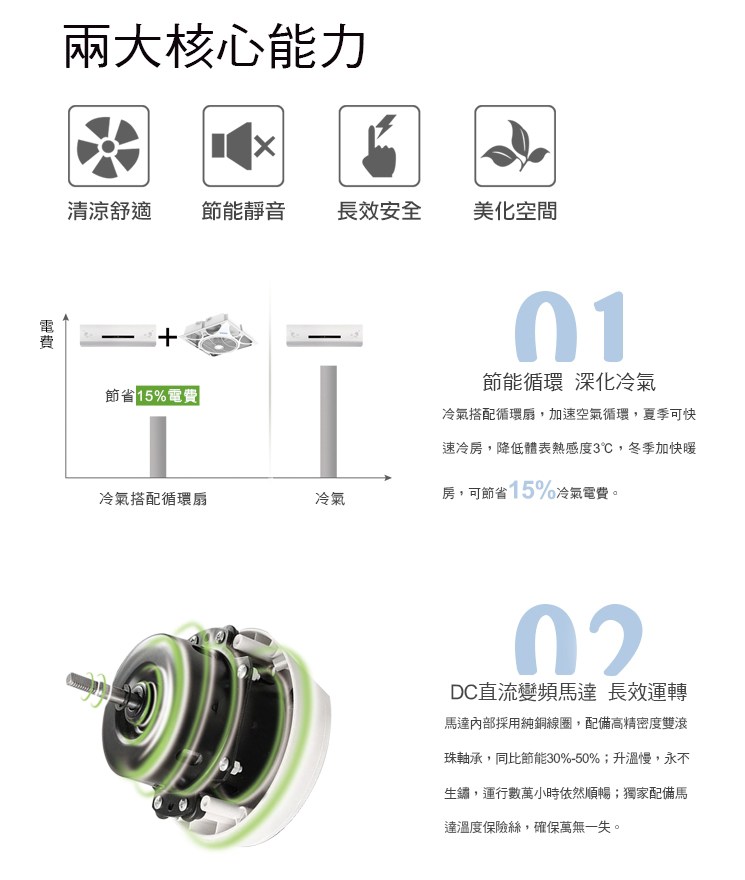 兩大核心能力

清涼舒適　節能靜音　長效安全　美化空間

電費

節省15%電費

冷氣搭配循環扇　冷氣

01

節能循環　深化冷氣

冷氣搭配循環扇，加速空氣循環，夏季可快速冷房，降低體表熱感度3℃，冬季加快暖房，可節省15%冷氣電費。

02

DC直流變頻馬達　長效運轉

馬達內部採用純銅線圈，配備高精密度雙滾珠軸承，同比節能30%-50%；升溫慢，永不生鏽，運行數萬小時依然順暢；獨家配備馬達溫度保險絲，確保萬無一失。