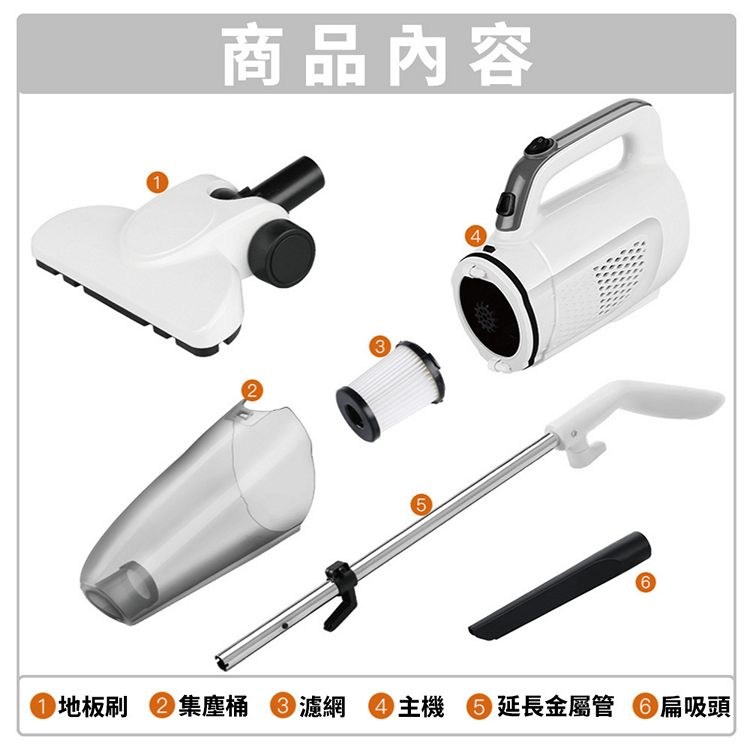 商品內容

1
4
3
2
5
6

1 地板刷 2 集塵桶 3 濾網 4 主機 5 延長金屬管 6 扁吸頭