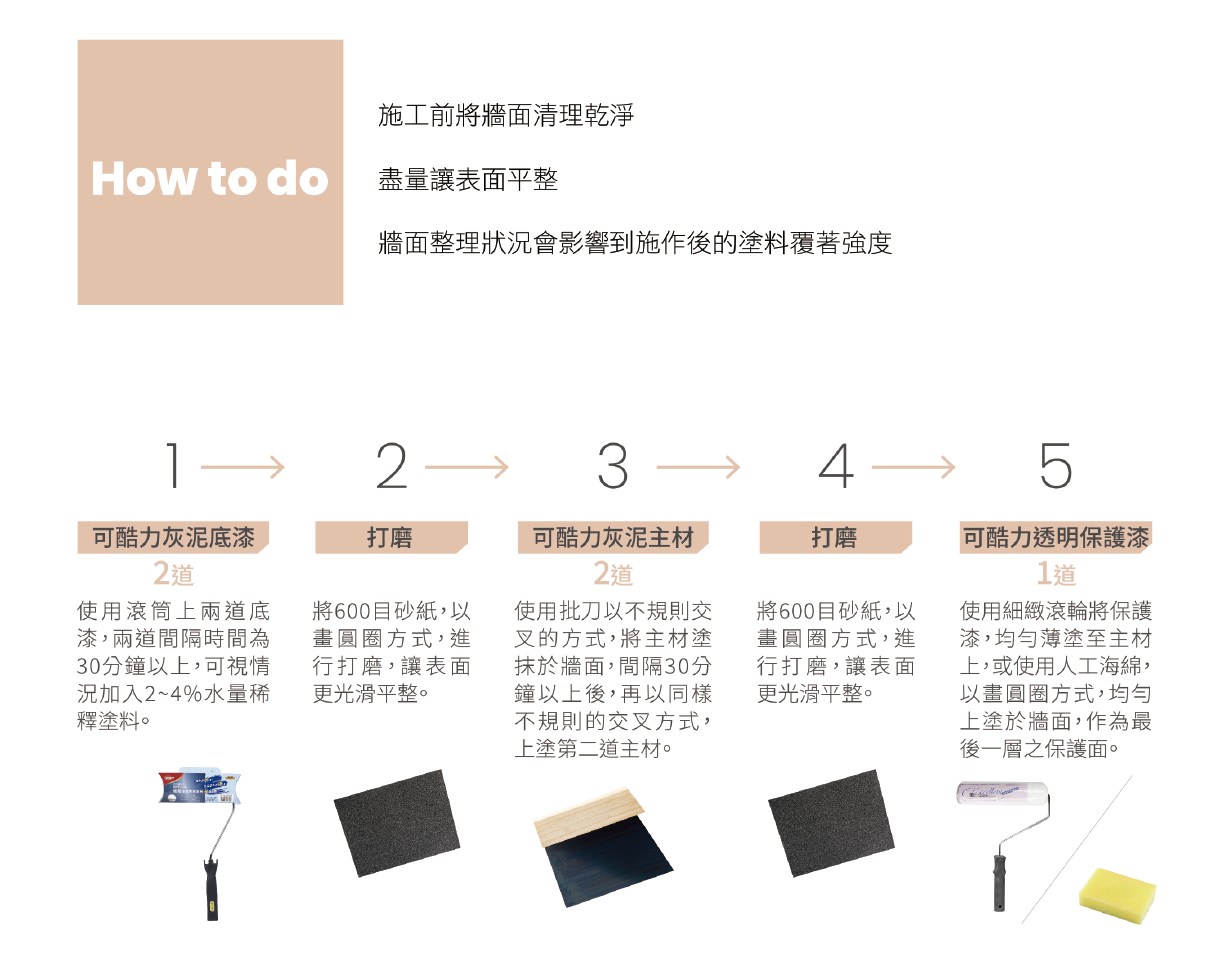 How to do

施工前將牆面清理乾淨

盡量讓表面平整

牆面整理狀況會影響到施作後的塗料覆著強度

1

可酷力灰泥底漆

2道

使用滾筒上兩道底漆，兩道間隔時間為30分鐘以上，可視情況加入2~4%水量稀釋塗料。

2

打磨

將600目砂紙，以畫圓圈方式，進行打磨，讓表面更光滑平整。

3

可酷力灰泥主材

2道

使用批刀以不規則交叉的方式，將主材塗抹於牆面，間隔30分鐘以上後，再以同樣不規則的交叉方式，上塗第二道主材。

4

打磨

將600目砂紙，以畫圓圈方式，進行打磨，讓表面更光滑平整。

5

可酷力透明保護漆

1道

使用細緻滾輪將保護漆，均勻薄塗至主材上，或使用人工海綿，以畫圓圈方式，均勻上塗於牆面，作為最後一層之保護面。