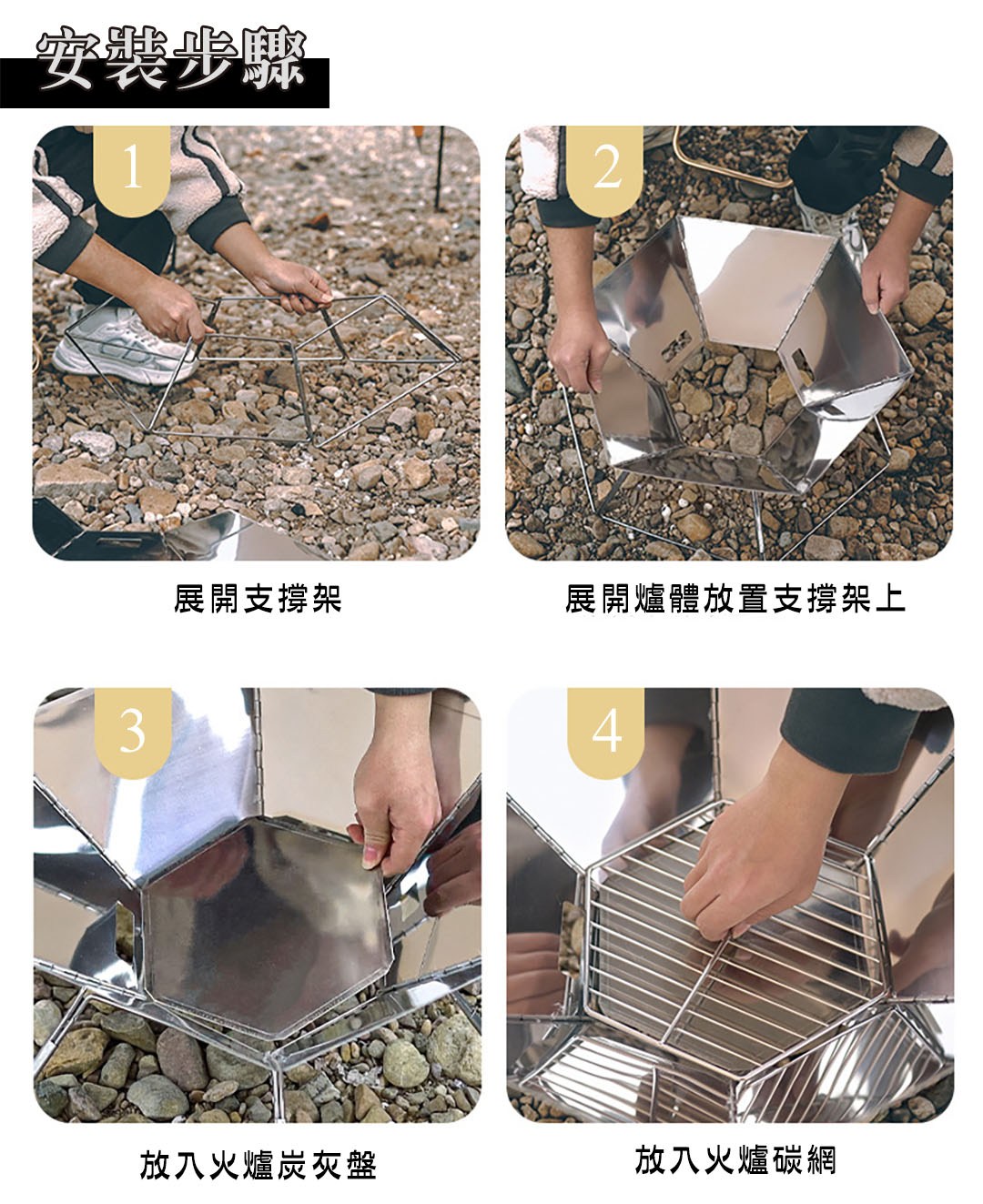 安裝步驟

1

展開支撐架

2

展開爐體放置支撐架上

3

放入火爐炭灰盤

4

放入火爐碳網