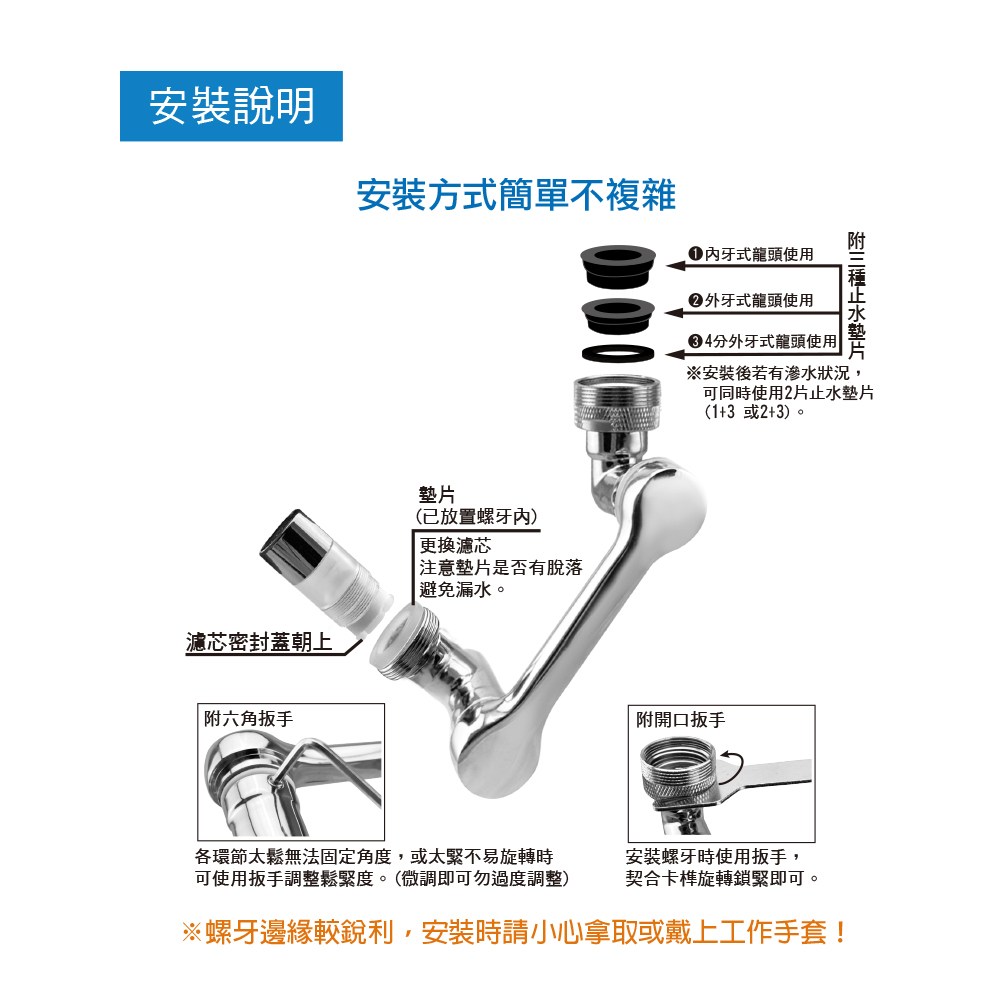 安裝說明

安裝方式簡單不複雜

❶內牙式龍頭使用
❷外牙式龍頭使用
❸4分外牙式龍頭使用

附三種止水墊片

※安裝後若有滲水狀況，可同時使用2片止水墊片（1+3 或2+3）。

墊片
（已放置螺牙內）
更換濾芯
注意墊片是否有脫落
避免漏水。

濾芯密封蓋朝上

附六角扳手

各環節太鬆無法固定角度，或太緊不易旋轉時
可使用扳手調整鬆緊度。（微調即可勿過度調整）

附開口扳手

安裝螺牙時使用扳手，
契合卡榫旋轉鎖緊即可。

※螺牙邊緣較銳利，安裝時請小心拿取或戴上工作手套！