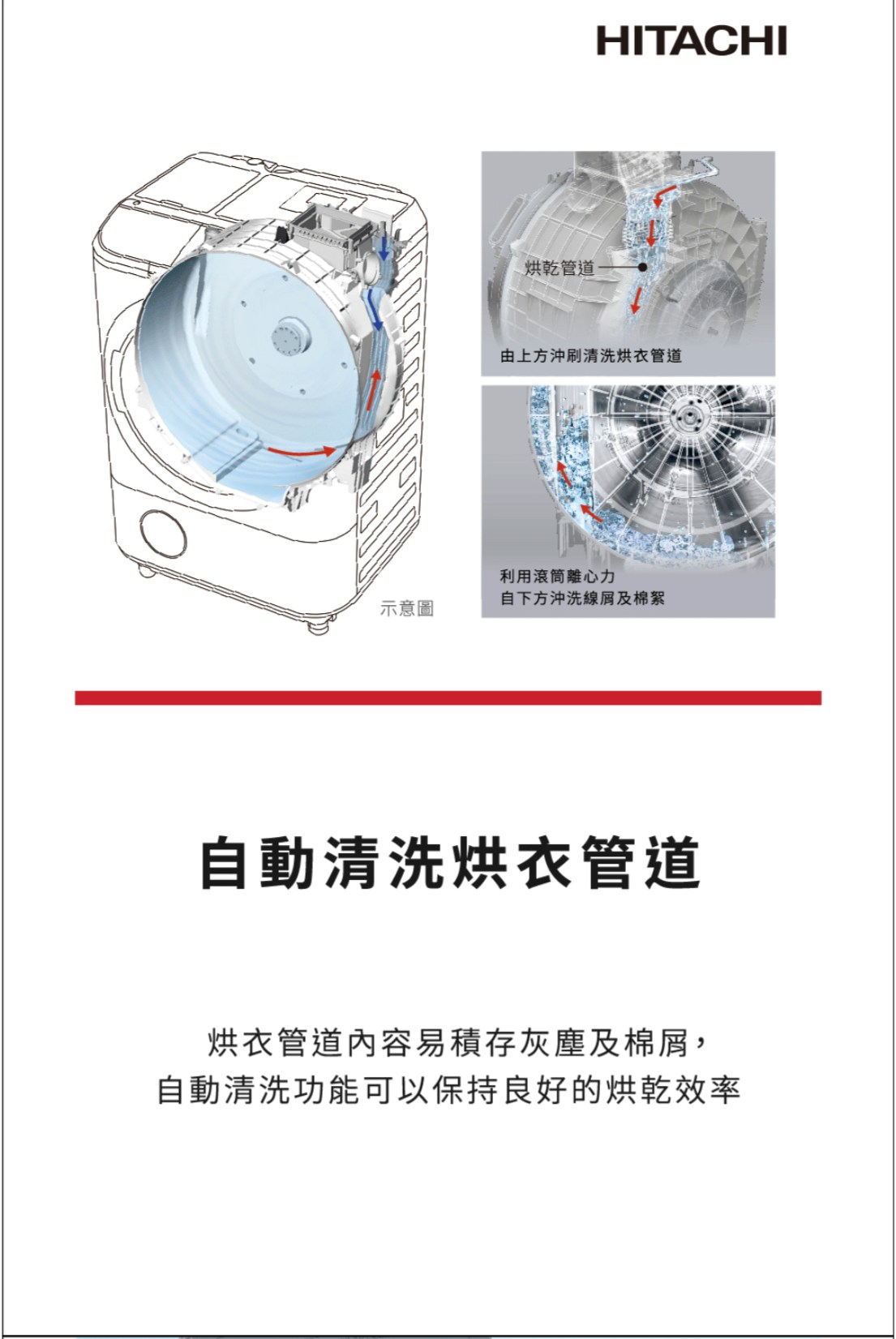 HITACHI

烘乾管道

由上方沖刷清洗烘衣管道

利用滾筒離心力
自下方沖洗線屑及棉絮

示意圖

自動清洗烘衣管道

烘衣管道內容易積存灰塵及棉屑，
自動清洗功能可以保持良好的烘乾效率