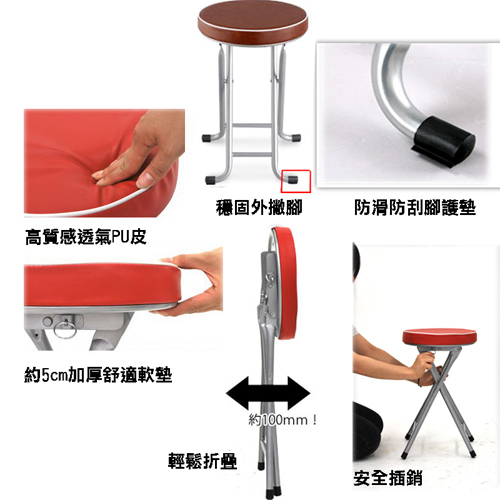 穩固外撇腳

防滑防刮腳護墊

高質感透氣PU皮

約5cm加厚舒適軟墊

約100mm！

輕鬆折疊

安全插銷