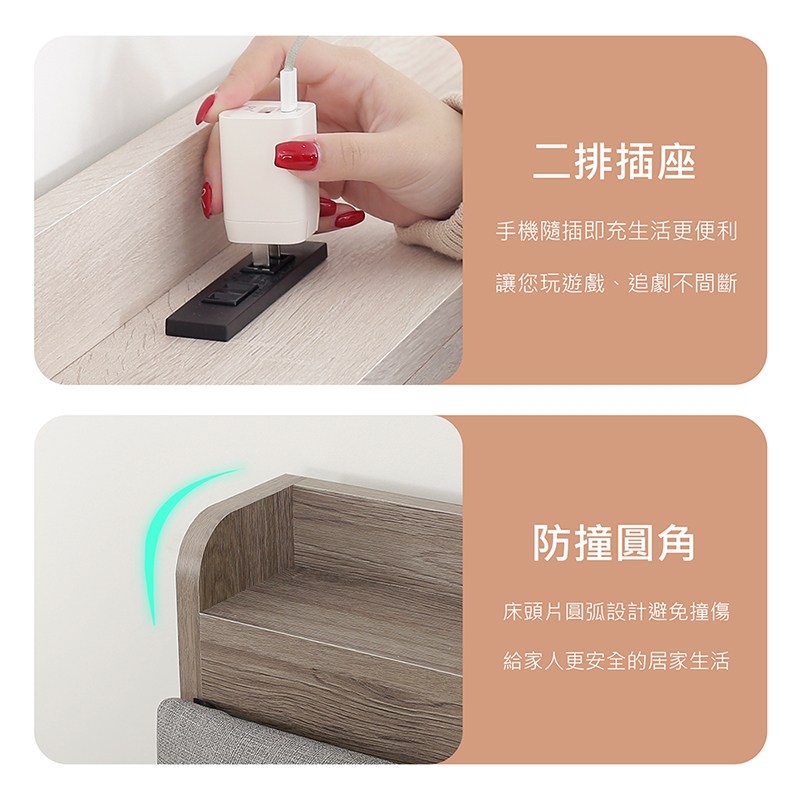 二排插座

手機隨插即充生活更便利

讓您玩遊戲、追劇不間斷

防撞圓角

床頭片圓弧設計避免撞傷

給家人更安全的居家生活