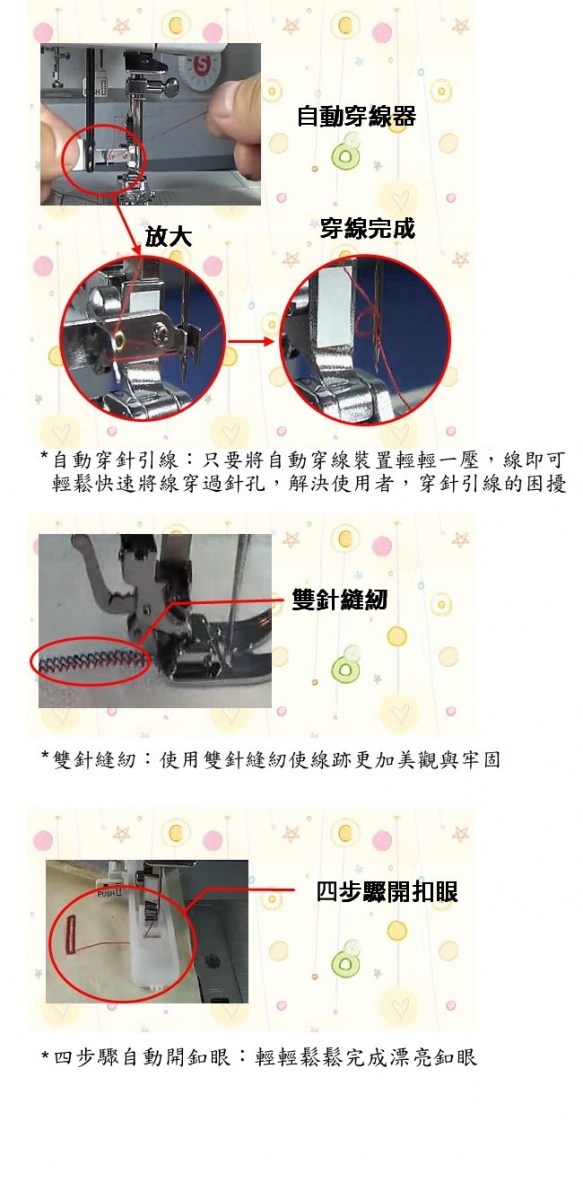 自動穿線器

放大

穿線完成

*自動穿針引線：只要將自動穿線裝置輕輕一壓，線即可輕鬆快速將線穿過針孔，解決使用者，穿針引線的困擾

雙針縫紉

*雙針縫紉：使用雙針縫紉使線跡更加美觀與牢固

PUSH

四步驟開扣眼

*四步驟自動開釦眼：輕輕鬆鬆完成漂亮釦眼