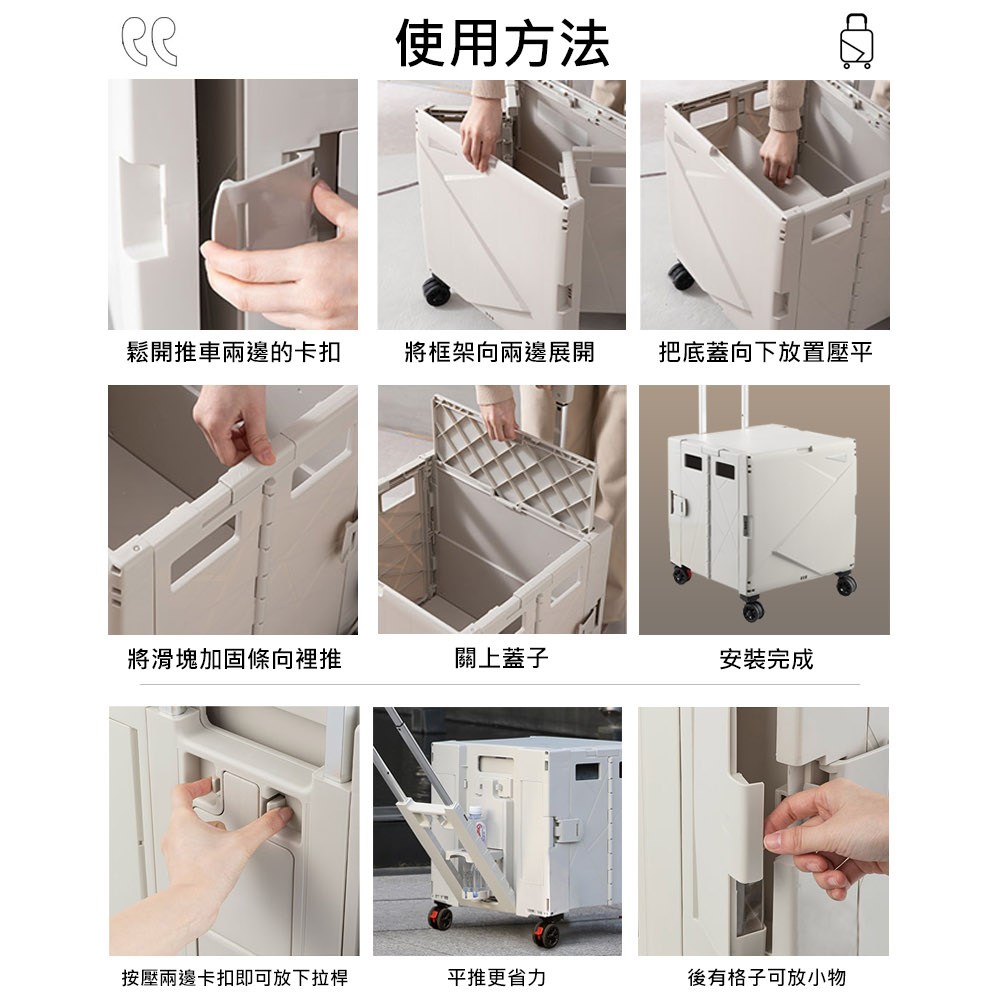 使用方法

鬆開推車兩邊的卡扣

將框架向兩邊展開

把底蓋向下放置壓平

將滑塊加固條向裡推

關上蓋子

安裝完成

按壓兩邊卡扣即可放下拉桿

平推更省力

後有格子可放小物