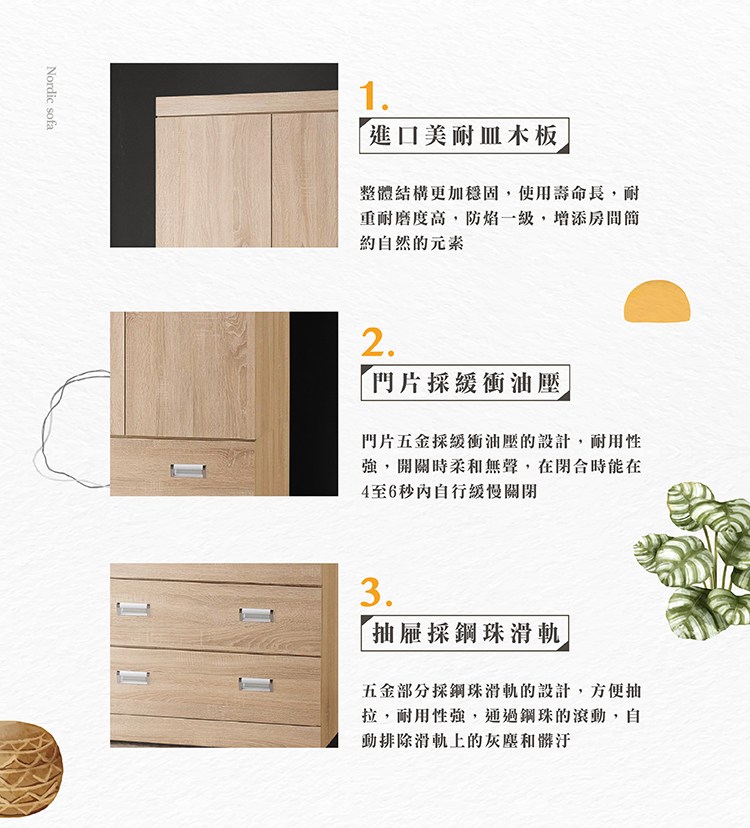 Nordic sofa

1.

進口美耐皿木板

整體結構更加穩固，使用壽命長，耐重耐磨度高，防焰一級，增添房間簡約自然的元素

2.

門片採緩衝油壓

門片五金採緩衝油壓的設計，耐用性強，開關時柔和無聲，在閉合時能在4至6秒內自行緩慢關閉

3.

抽屜採鋼珠滑軌

五金部分採鋼珠滑軌的設計，方便抽拉，耐用性強，通過鋼珠的滾動，自動排除滑軌上的灰塵和髒汙