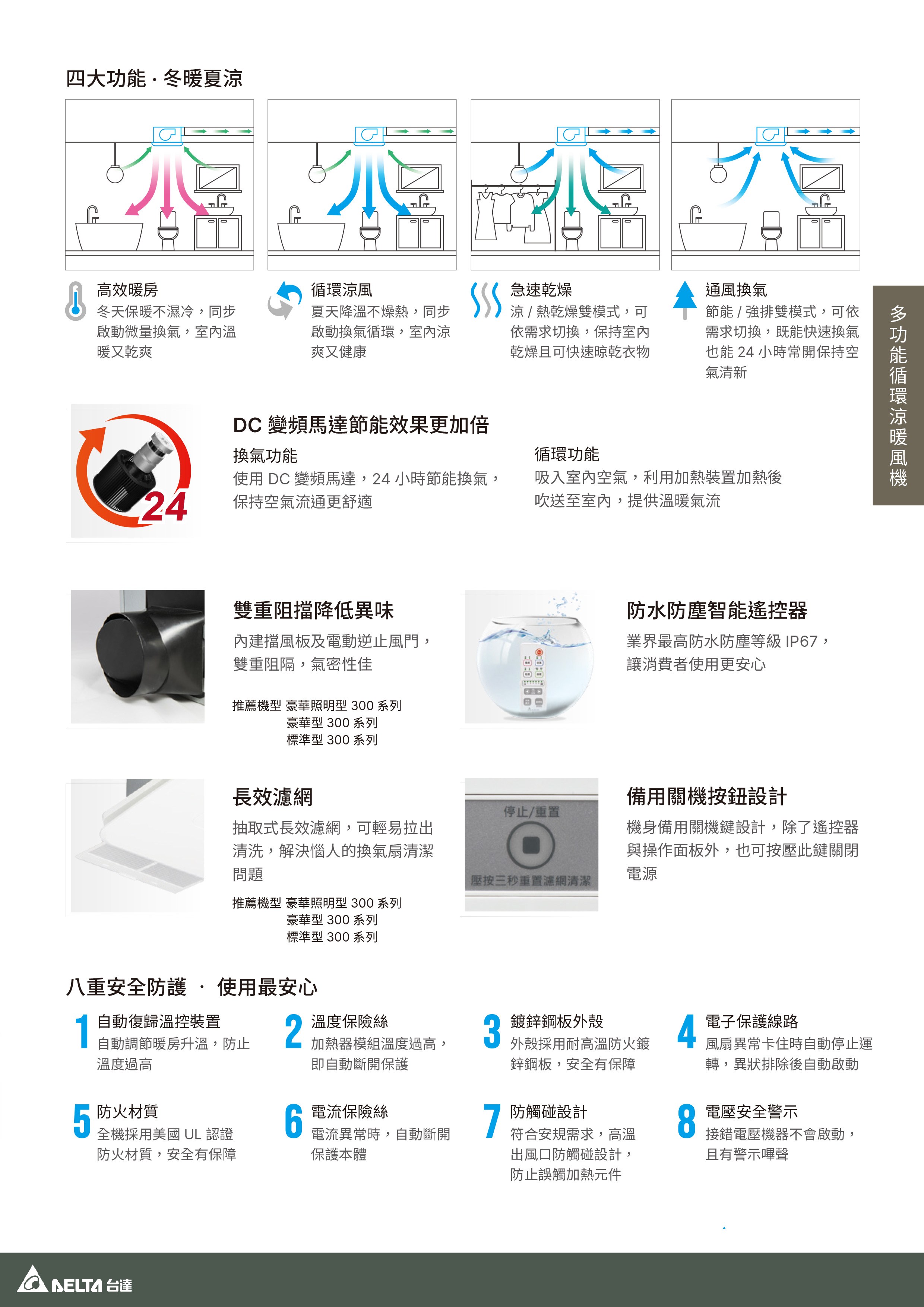 四大功能 · 冬暖夏涼

高效暖房
冬天保暖不濕冷，同步啟動微量換氣，室內溫暖又乾爽

循環涼風
夏天降溫不燥熱，同步啟動換氣循環，室內涼爽又健康

急速乾燥
涼 / 熱乾燥雙模式，可依需求切換，保持室內乾燥且可快速晾乾衣物

通風換氣
節能 / 強排雙模式，可依需求切換，既能快速換氣也能 24 小時常開保持空氣清新

多功能循環涼暖風機

24

DC 變頻馬達節能效果更加倍

換氣功能
使用 DC 變頻馬達，24 小時節能換氣，保持空氣流通更舒適

循環功能
吸入室內空氣，利用加熱裝置加熱後吹送至室內，提供溫暖氣流

雙重阻擋降低異味
內建擋風板及電動逆止風門，雙重阻隔，氣密性佳

推薦機型 豪華照明型 300 系列
豪華型 300 系列
標準型 300 系列

防水防塵智能遙控器
業界最高防水防塵等級 IP67，讓消費者使用更安心

長效濾網
抽取式長效濾網，可輕易拉出清洗，解決惱人的換氣扇清潔問題

推薦機型 豪華照明型 300 系列
豪華型 300 系列
標準型 300 系列

停止/重置
壓按三秒重置濾網清潔

備用關機按鈕設計
機身備用關機鍵設計，除了遙控器與操作面板外，也可按壓此鍵關閉電源

八重安全防護 · 使用最安心

1 自動復歸溫控裝置
自動調節暖房升溫，防止溫度過高

2 溫度保險絲
加熱器模組溫度過高，即自動斷開保護

3 鍍鋅鋼板外殼
外殼採用耐高溫防火鍍鋅鋼板，安全有保障

4 電子保護線路
風扇異常卡住時自動停止運轉，異狀排除後自動啟動

5 防火材質
全機採用美國 UL 認證防火材質，安全有保障

6 電流保險絲
電流異常時，自動斷開保護本體

7 防觸碰設計
符合安規需求，高溫出風口防觸碰設計，防止誤觸加熱元件

8 電壓安全警示
接錯電壓機器不會啟動，且有警示嗶聲

DELTA 台達