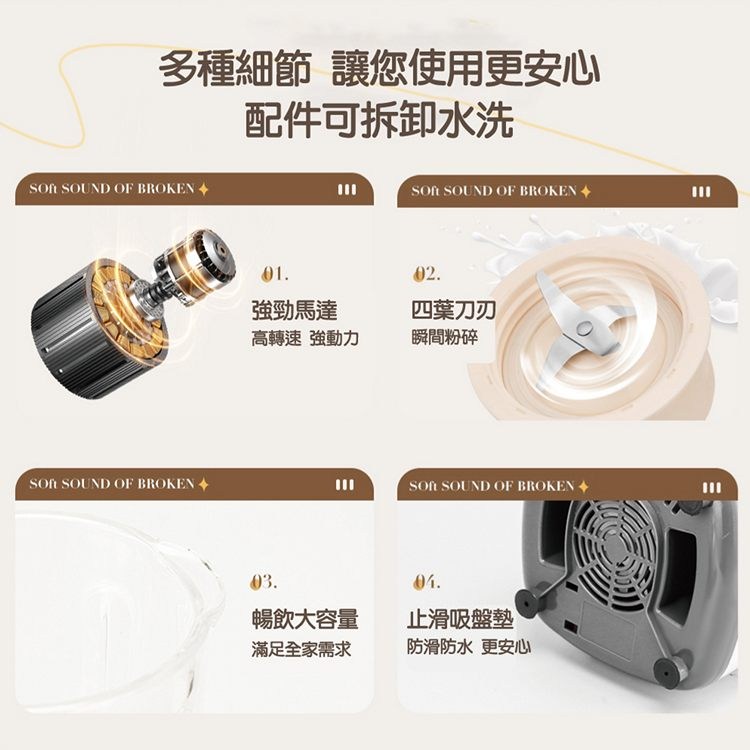 多種細節 讓您使用更安心
配件可拆卸水洗

SOft SOUND OF BROKEN

01.
強勁馬達
高轉速 強動力

SOft SOUND OF BROKEN

02.
四葉刀刃
瞬間粉碎

SOft SOUND OF BROKEN

03.
暢飲大容量
滿足全家需求

SOft SOUND OF BROKEN

04.
止滑吸盤墊
防滑防水 更安心