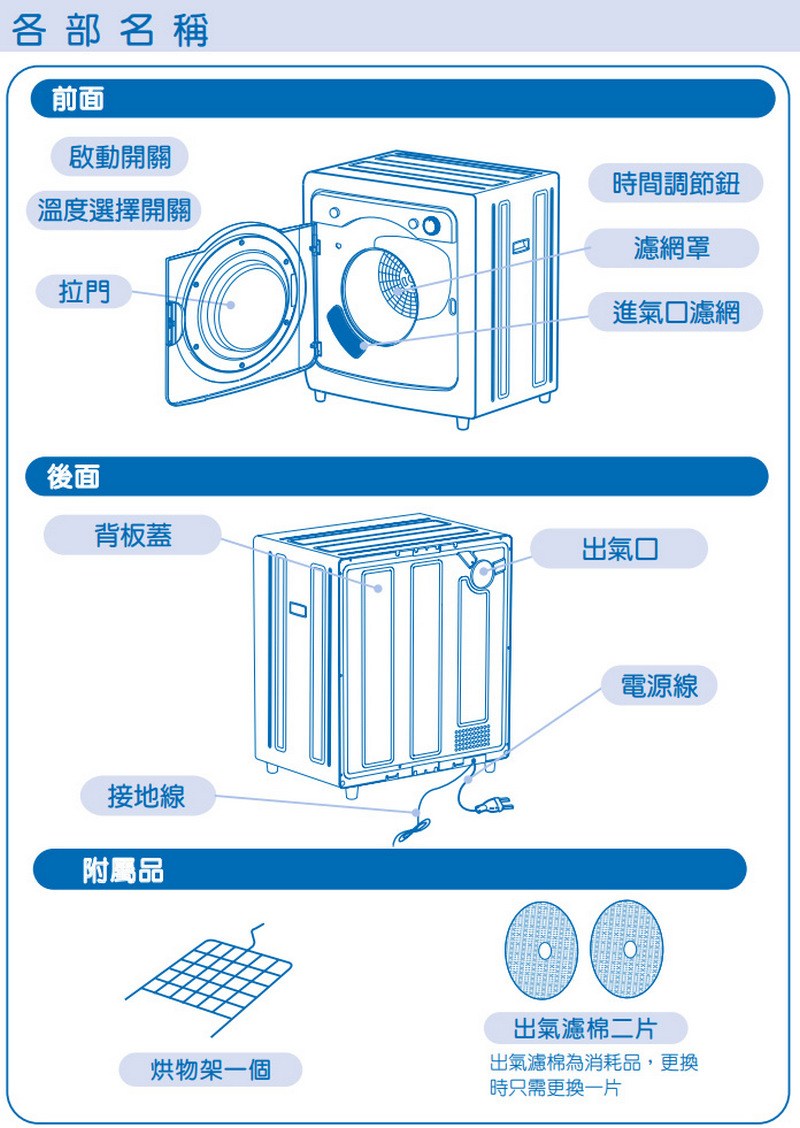 各部名稱

前面

啟動開關

溫度選擇開關

拉門

時間調節鈕

濾網罩

進氣口濾網

後面

背板蓋

出氣口

電源線

接地線

附屬品

烘物架一個

出氣濾棉二片

出氣濾棉為消耗品，更換時只需更換一片