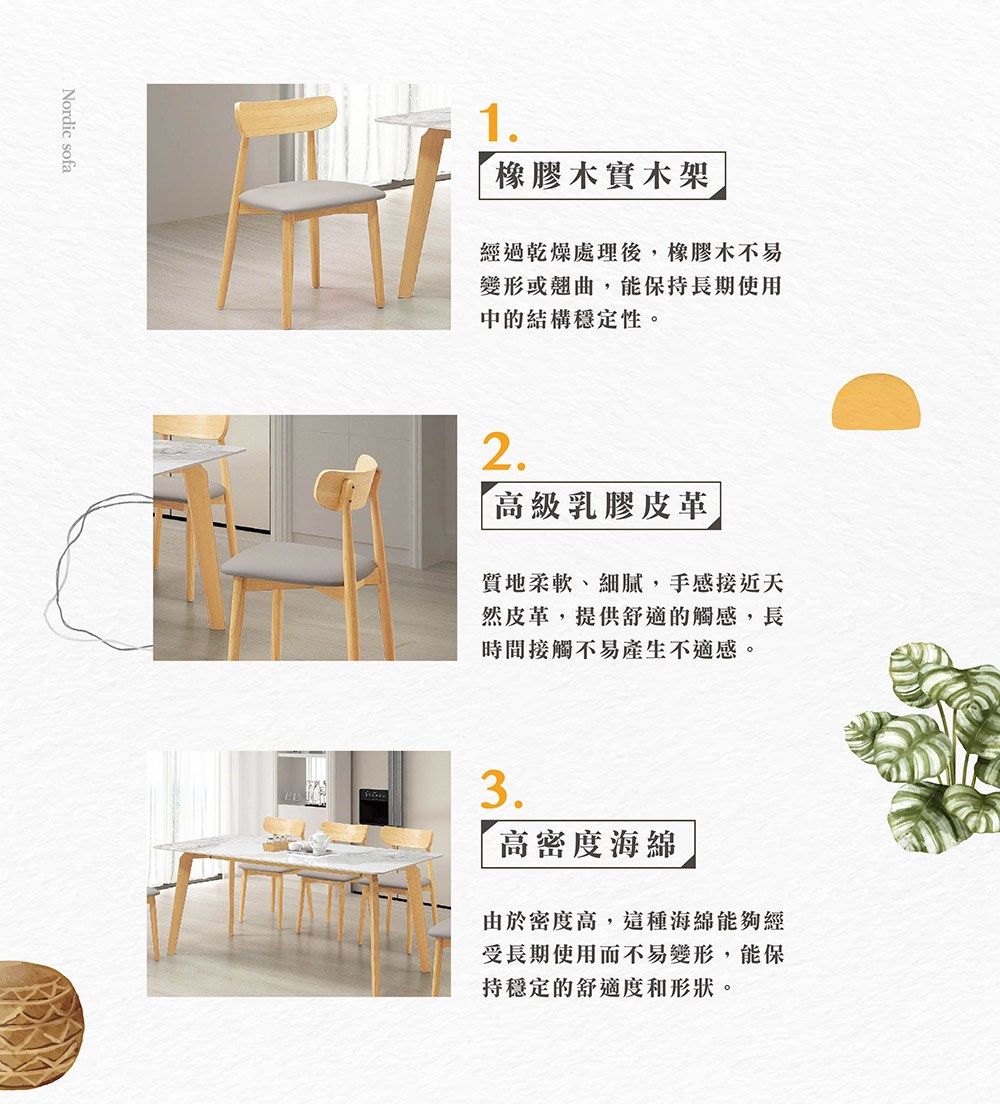 Nordic sofa

1.

橡膠木實木架

經過乾燥處理後，橡膠木不易變形或翹曲，能保持長期使用中的結構穩定性。

2.

高級乳膠皮革

質地柔軟、細膩，手感接近天然皮革，提供舒適的觸感，長時間接觸不易產生不適感。

3.

高密度海綿

由於密度高，這種海綿能夠經受長期使用而不易變形，能保持穩定的舒適度和形狀。