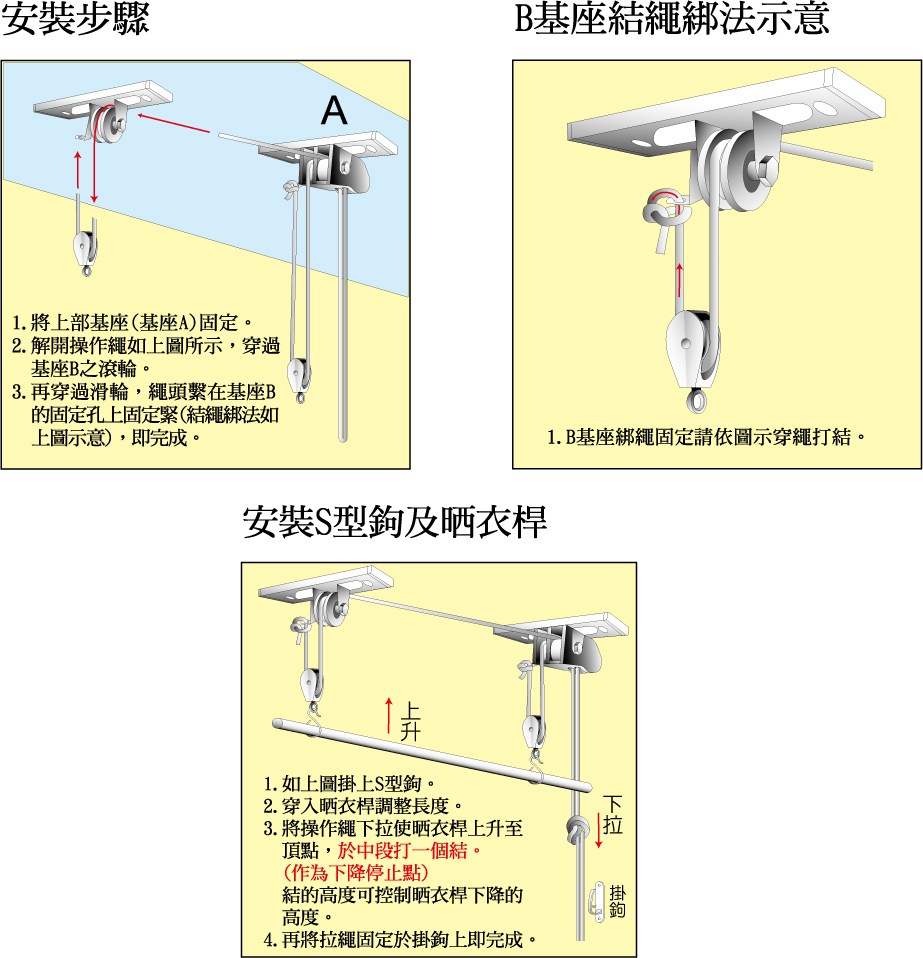 安裝步驟

A

1. 將上部基座(基座A)固定。
2. 解開操作繩如上圖所示，穿過基座B之滾輪。
3. 再穿過滑輪，繩頭繫在基座B的固定孔上固定緊(結繩綁法如上圖示意)，即完成。

B基座結繩綁法示意

1. B基座綁繩固定請依圖示穿繩打結。

安裝S型鉤及晒衣桿

上升

下拉

掛鉤

1. 如上圖掛上S型鉤。
2. 穿入晒衣桿調整長度。
3. 將操作繩下拉使晒衣桿上升至頂點，於中段打一個結。
(作為下降停止點)
結的高度可控制晒衣桿下降的高度。
4. 再將拉繩固定於掛鉤上即完成。