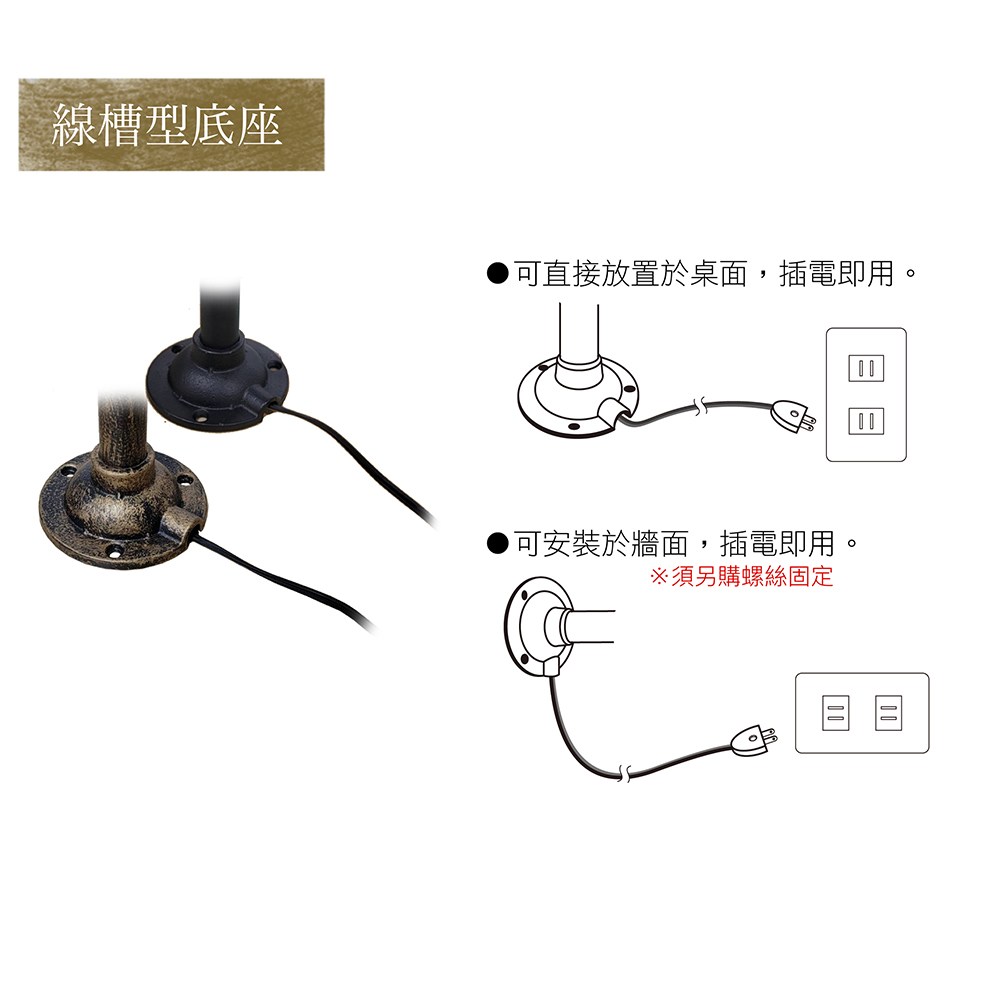 線槽型底座

●可直接放置於桌面，插電即用。

●可安裝於牆面，插電即用。
※須另購螺絲固定