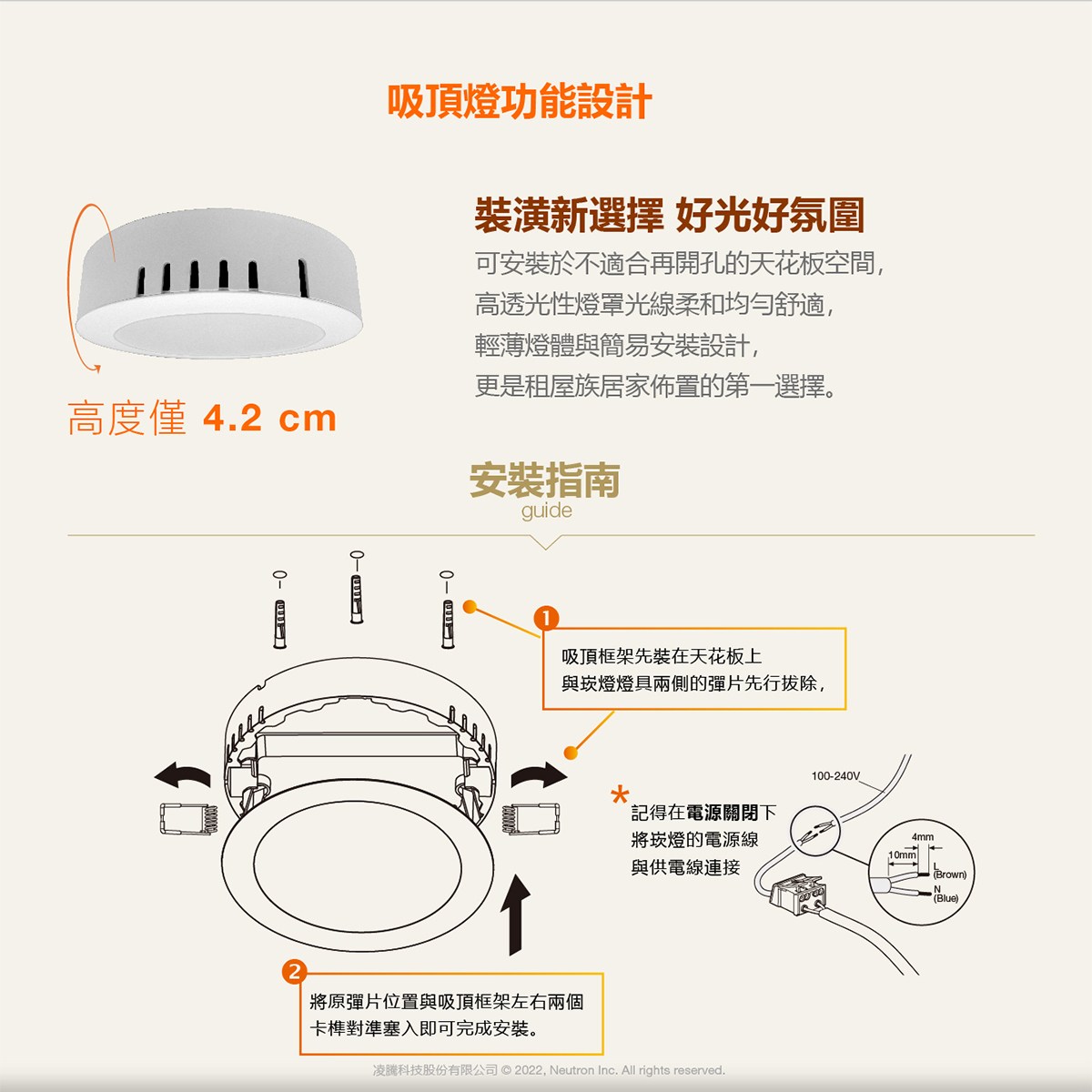 吸頂燈功能設計

裝潢新選擇 好光好氛圍

可安裝於不適合再開孔的天花板空間，
高透光性燈罩光線柔和均勻舒適，
輕薄燈體與簡易安裝設計，
更是租屋族居家佈置的第一選擇。

高度僅 4.2 cm

安裝指南
guide

1
吸頂框架先裝在天花板上
與崁燈燈具兩側的彈片先行拔除，

*
記得在電源關閉下
將崁燈的電源線
與供電線連接

100-240V
4mm
10mm
L (Brown)
N (Blue)

2
將原彈片位置與吸頂框架左右兩個
卡榫對準塞入即可完成安裝。

凌騰科技股份有限公司 © 2022, Neutron Inc. All rights reserved.