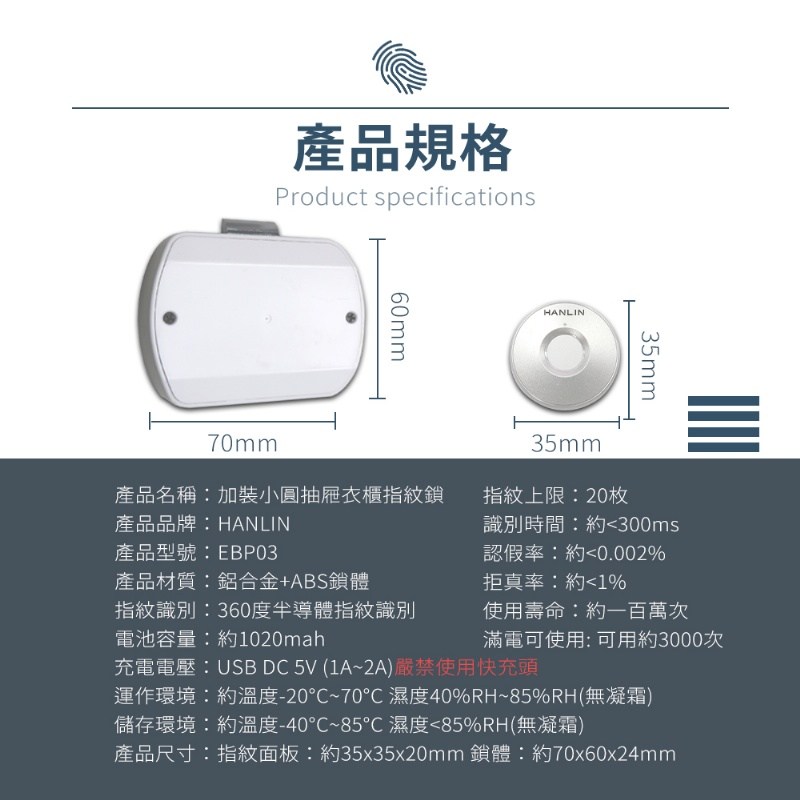 產品規格
Product specifications

60mm
70mm

HANLIN
35mm
35mm

產品名稱：加裝小圓抽屜衣櫃指紋鎖
產品品牌：HANLIN
產品型號：EBP03
產品材質：鋁合金+ABS鎖體
指紋識別：360度半導體指紋識別
電池容量：約1020mah
充電電壓：USB DC 5V (1A~2A)嚴禁使用快充頭
運作環境：約溫度-20°C~70°C 濕度40%RH~85%RH(無凝霜)
儲存環境：約溫度-40°C~85°C 濕度<85%RH(無凝霜)
產品尺寸：指紋面板：約35x35x20mm 鎖體：約70x60x24mm

指紋上限：20枚
識別時間：約<300ms
認假率：約<0.002%
拒真率：約<1%
使用壽命：約一百萬次
滿電可使用: 可用約3000次