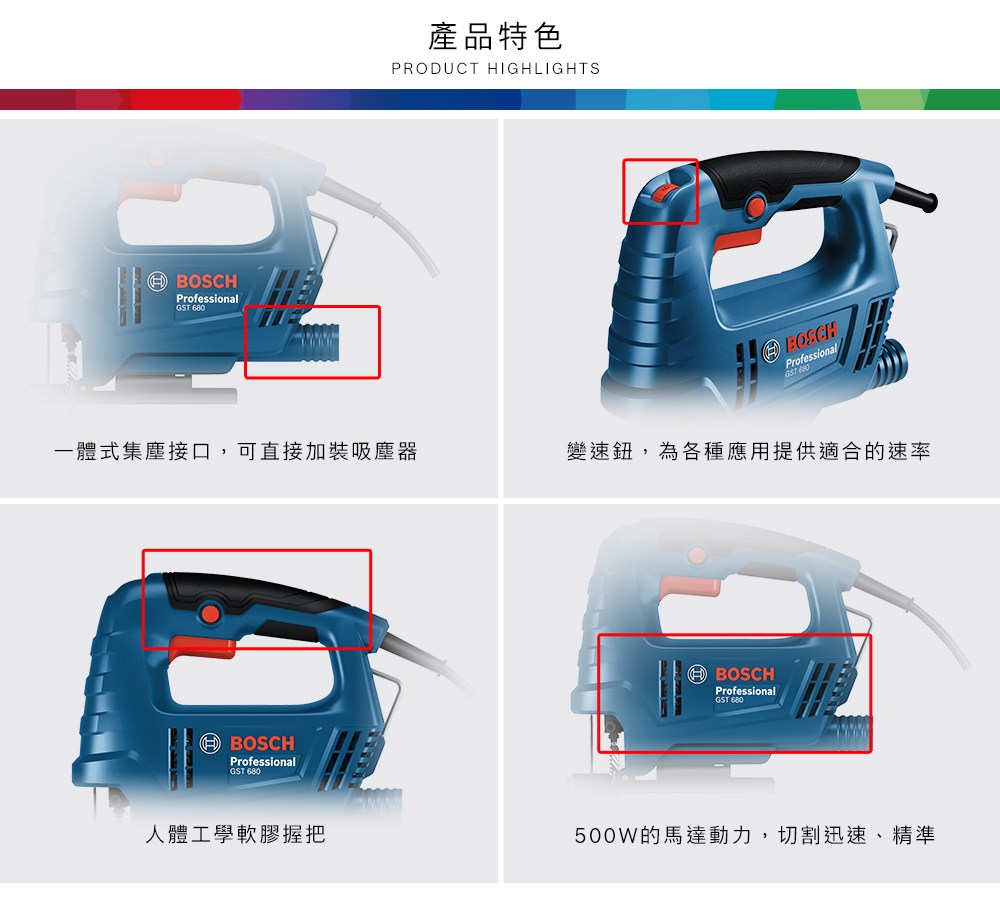 產品特色
PRODUCT HIGHLIGHTS

BOSCH
Professional
GST 680

一體式集塵接口，可直接加裝吸塵器

BOSCH
Professional
GST 680

變速鈕，為各種應用提供適合的速率

BOSCH
Professional
GST 680

人體工學軟膠握把

BOSCH
Professional
GST 680

500W的馬達動力，切割迅速、精準