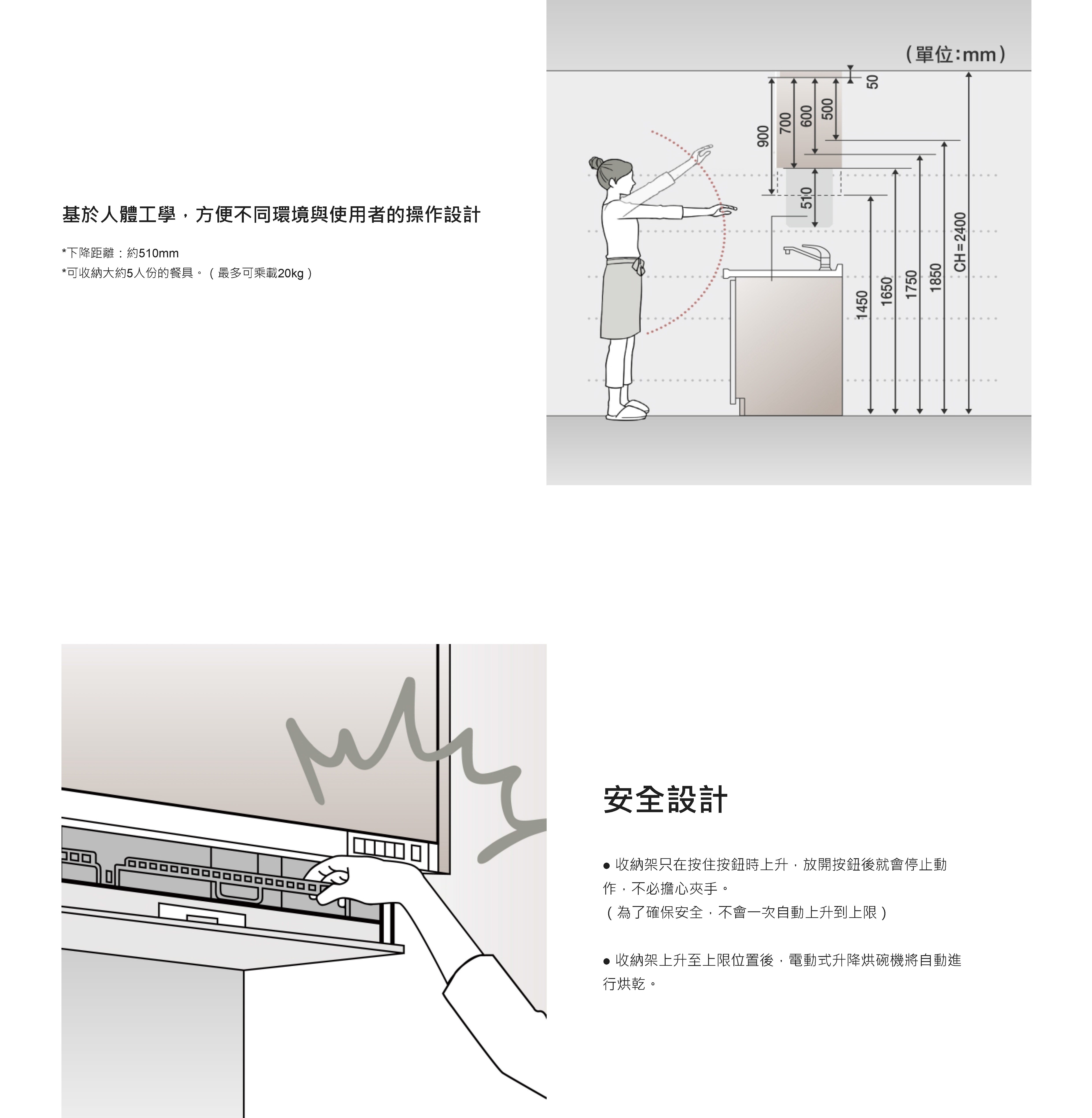 基於人體工學，方便不同環境與使用者的操作設計

*下降距離：約510mm
*可收納大約5人份的餐具。（最多可乘載20kg）

（單位:mm）

50
900
700
600
500
510
1450
1650
1750
1850
CH=2400

安全設計

● 收納架只在按住按鈕時上升，放開按鈕後就會停止動作，不必擔心夾手。
（為了確保安全，不會一次自動上升到上限）

● 收納架上升至上限位置後，電動式升降烘碗機將自動進行烘乾。