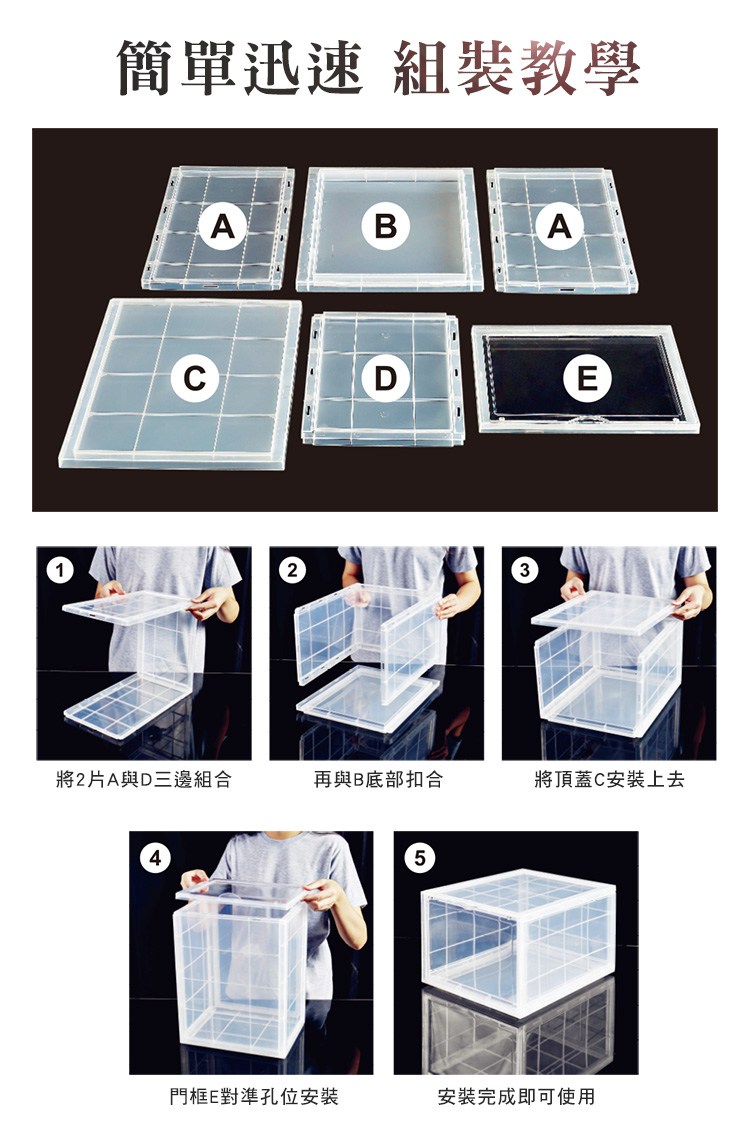 簡單迅速 組裝教學

A B A
C D E

1
將2片A與D三邊組合

2
再與B底部扣合

3
將頂蓋C安裝上去

4
門框E對準孔位安裝

5
安裝完成即可使用