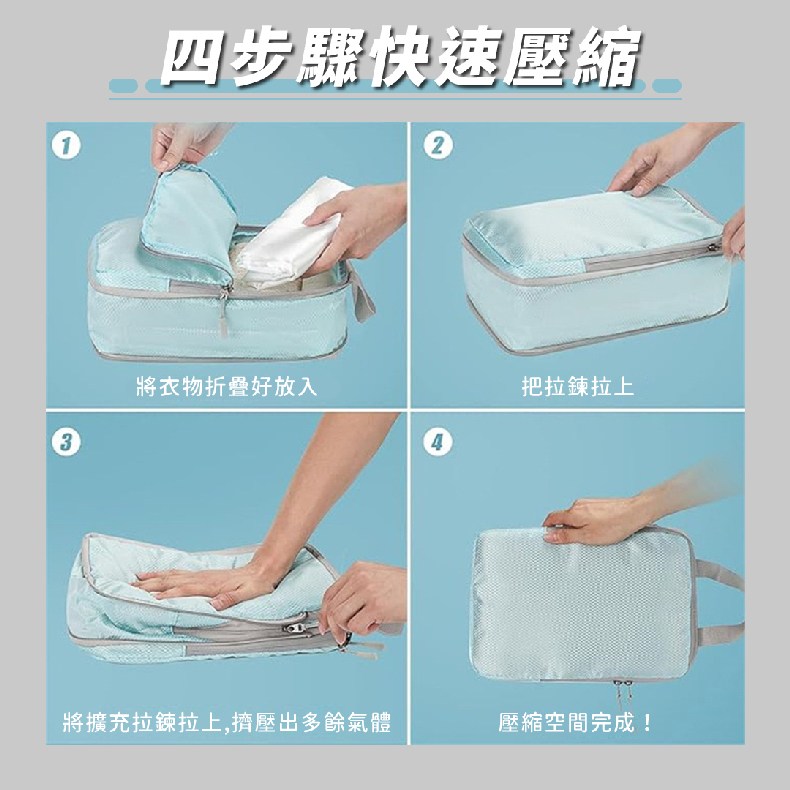 四步驟快速壓縮

1
將衣物折疊好放入

2
把拉鍊拉上

3
將擴充拉鍊拉上,擠壓出多餘氣體

4
壓縮空間完成！